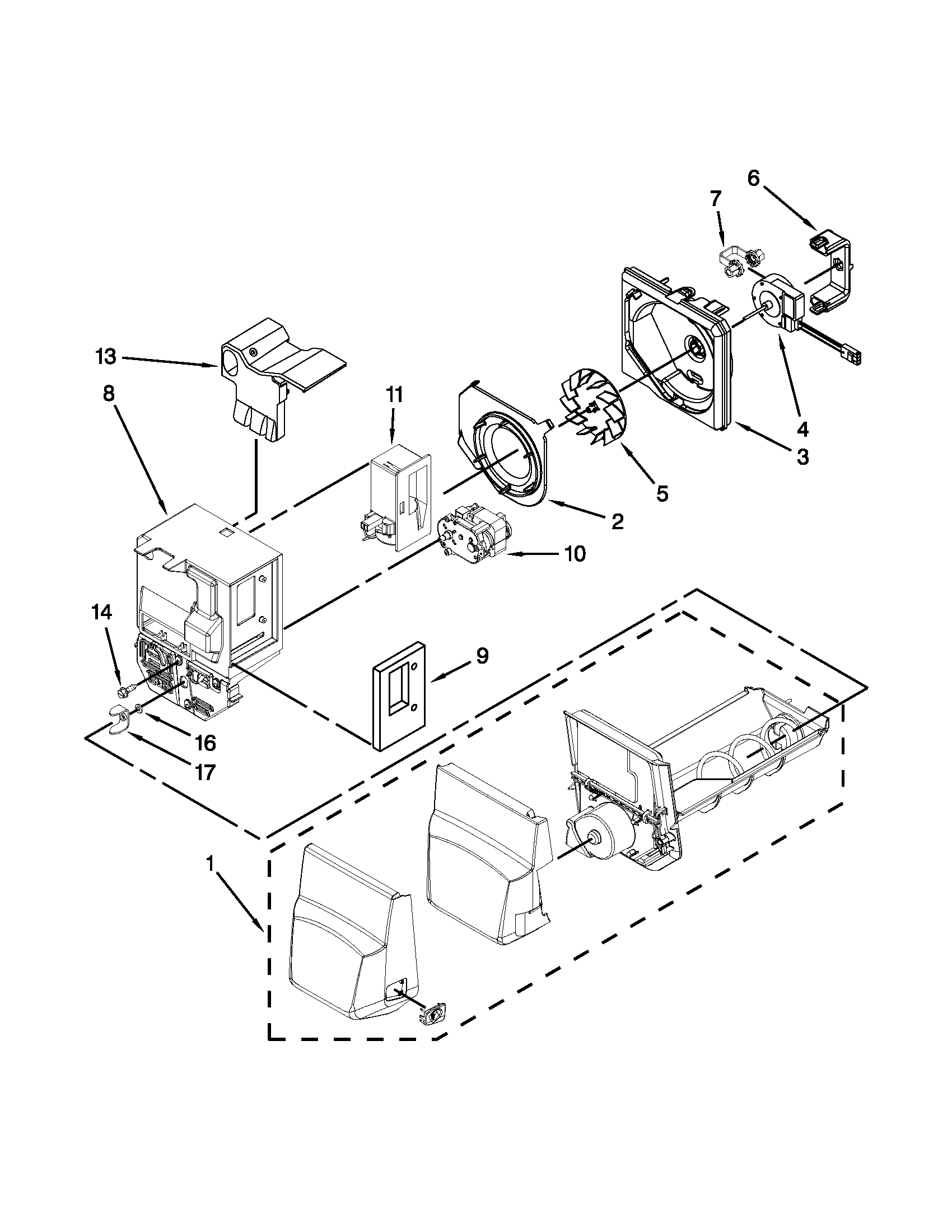 6
7
13
8
11
4
3
5
2
10
14
9
16
17
1