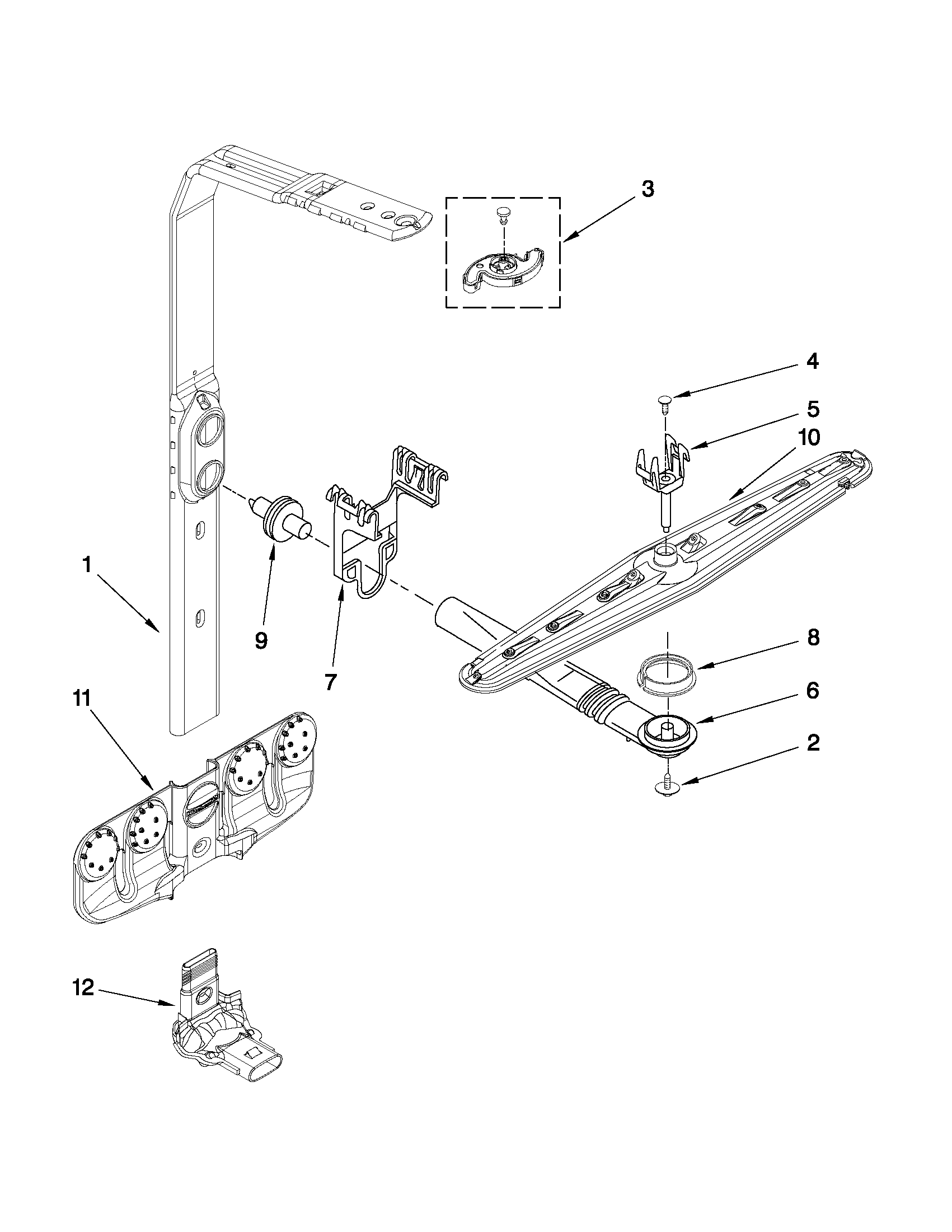 3

4

5

10

1

9

7

8

6

2

11

12