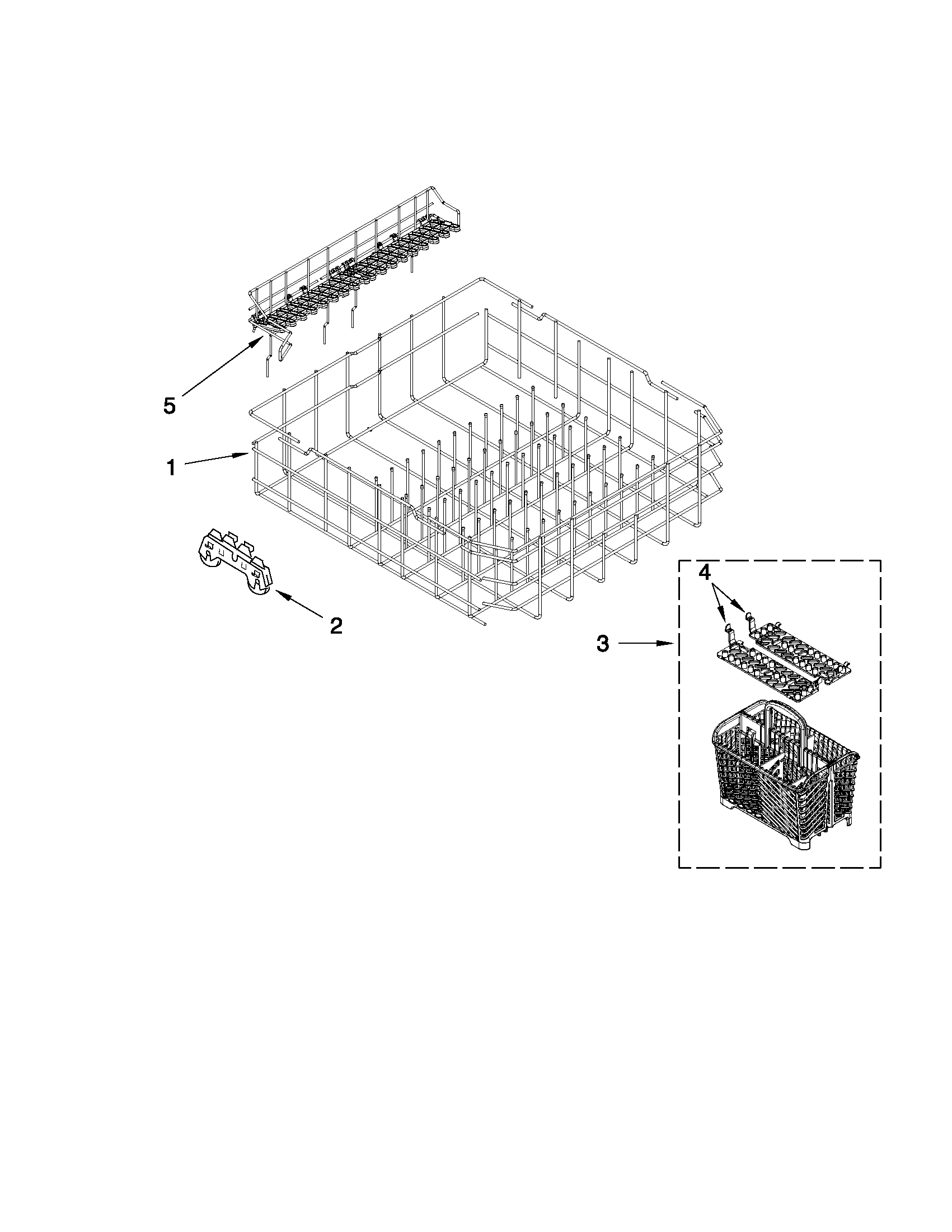 5

1

2

4

3