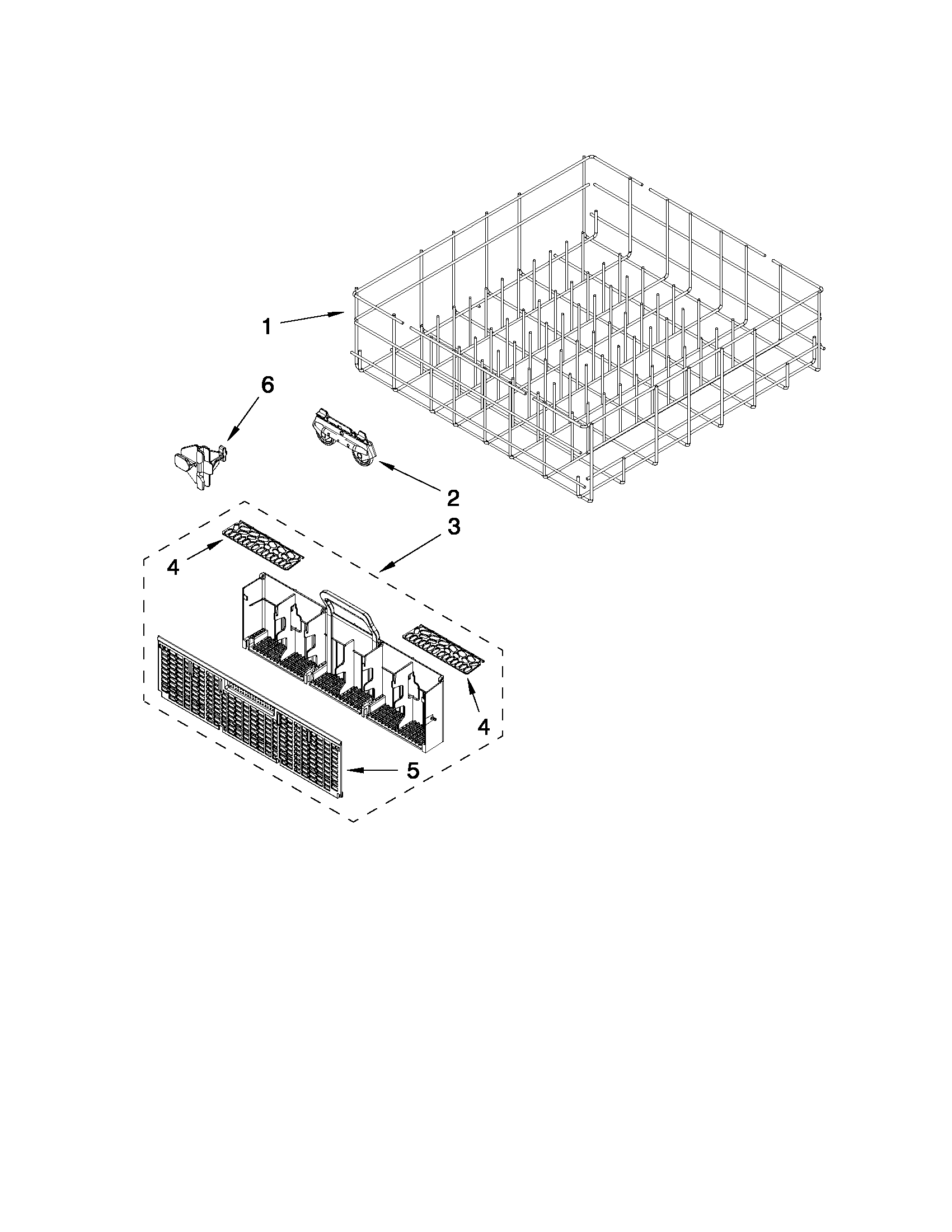 1

6

2

3

4

4

5