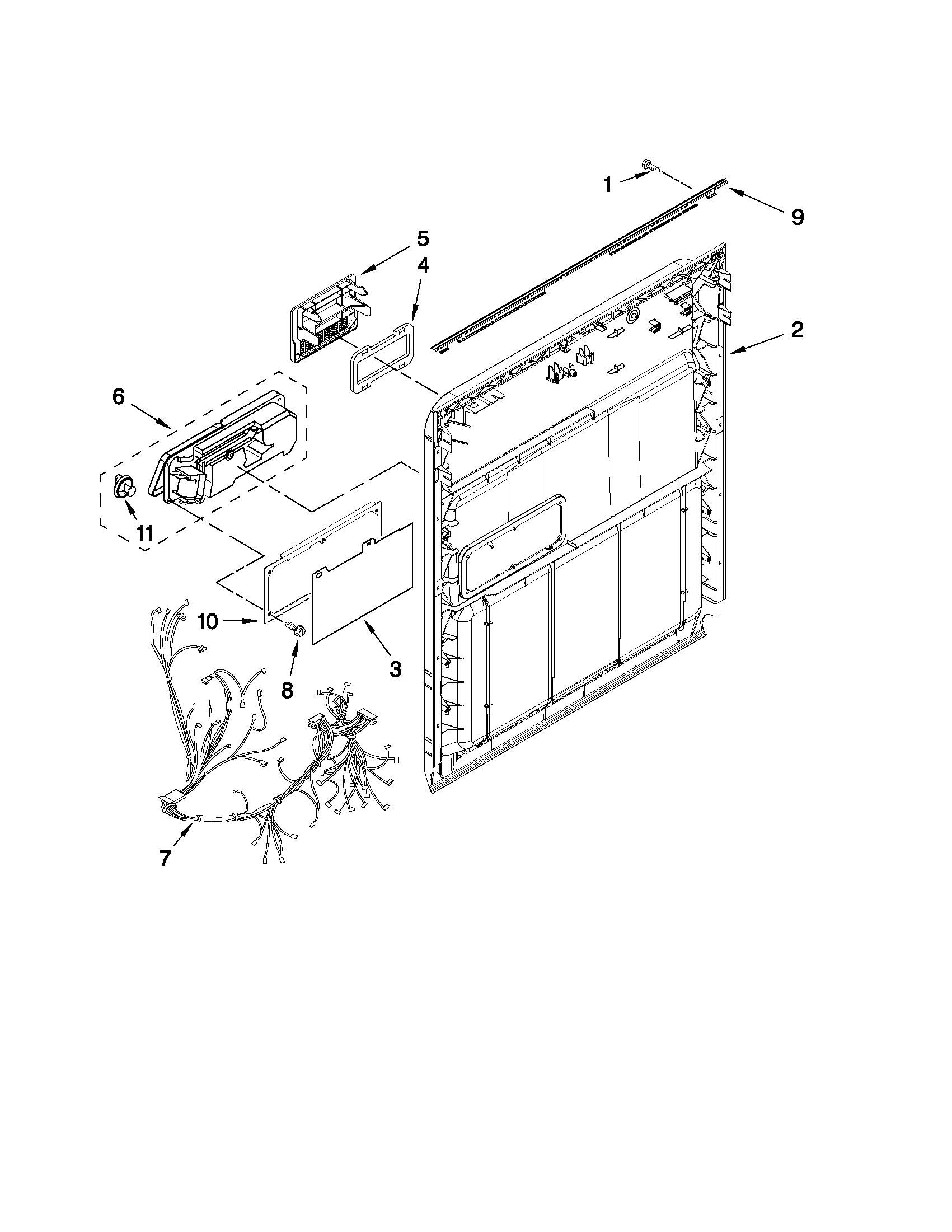 1
9
5
4
2
6
11
10
8
3
7