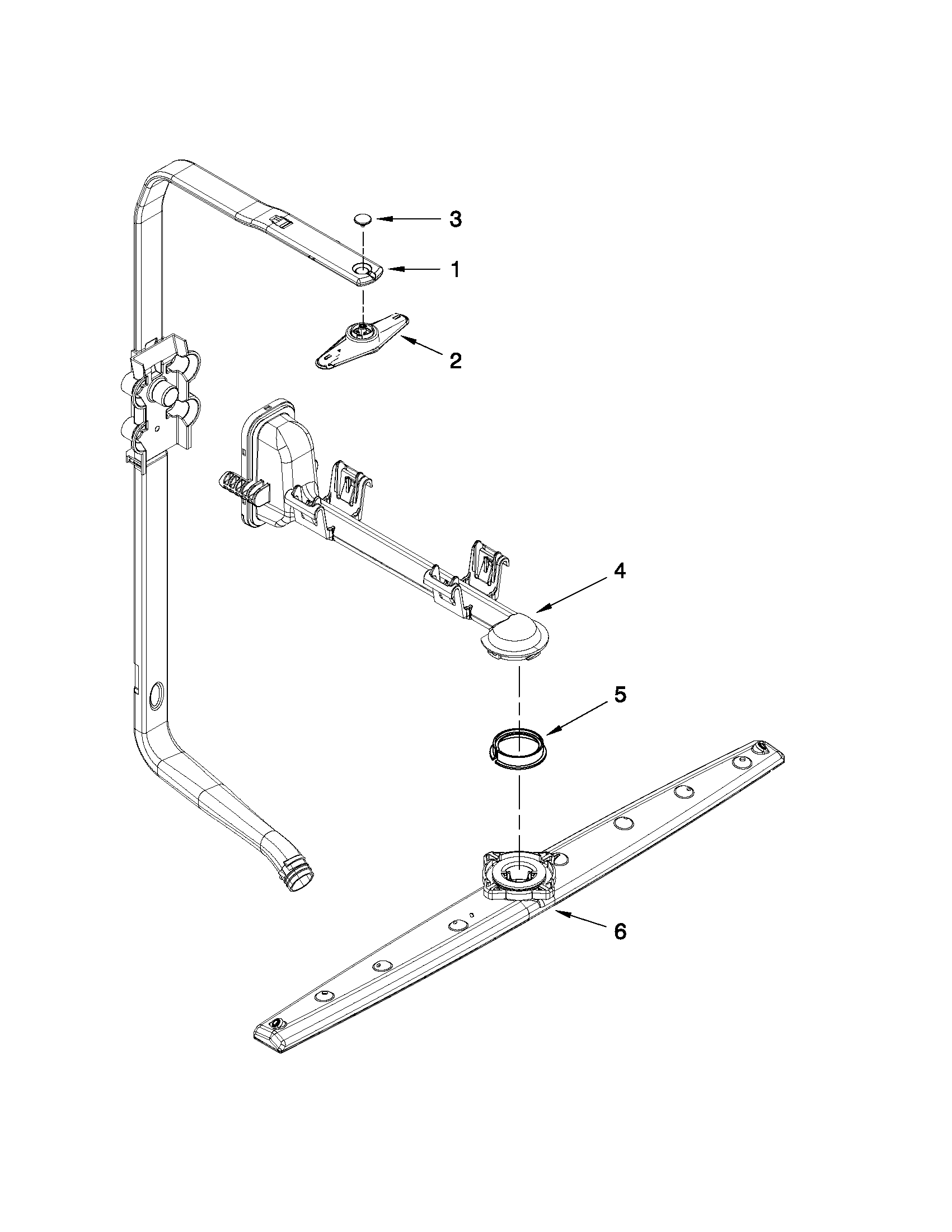 3
1
2
4
5
6