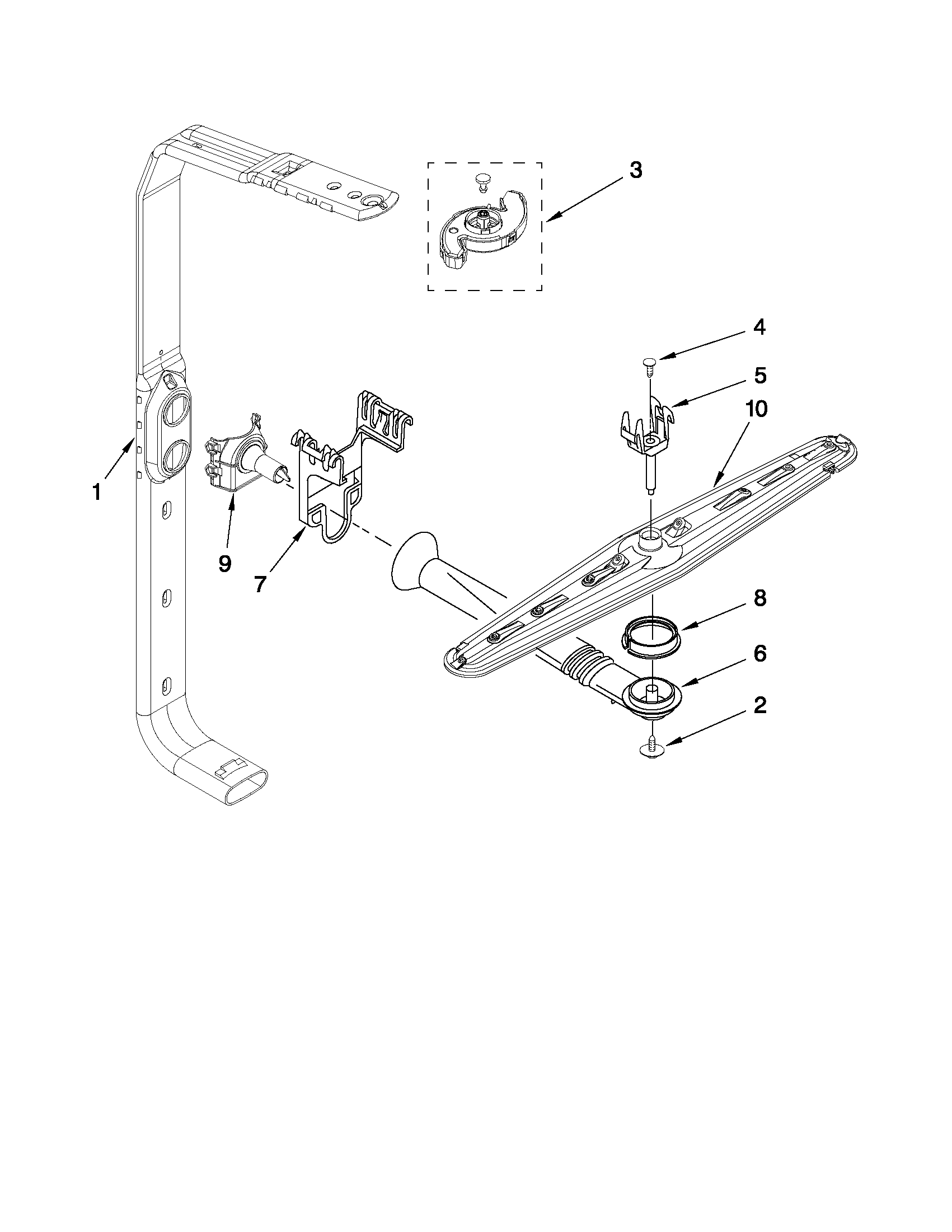 3
4
5
10
1
9
7
8
6
2