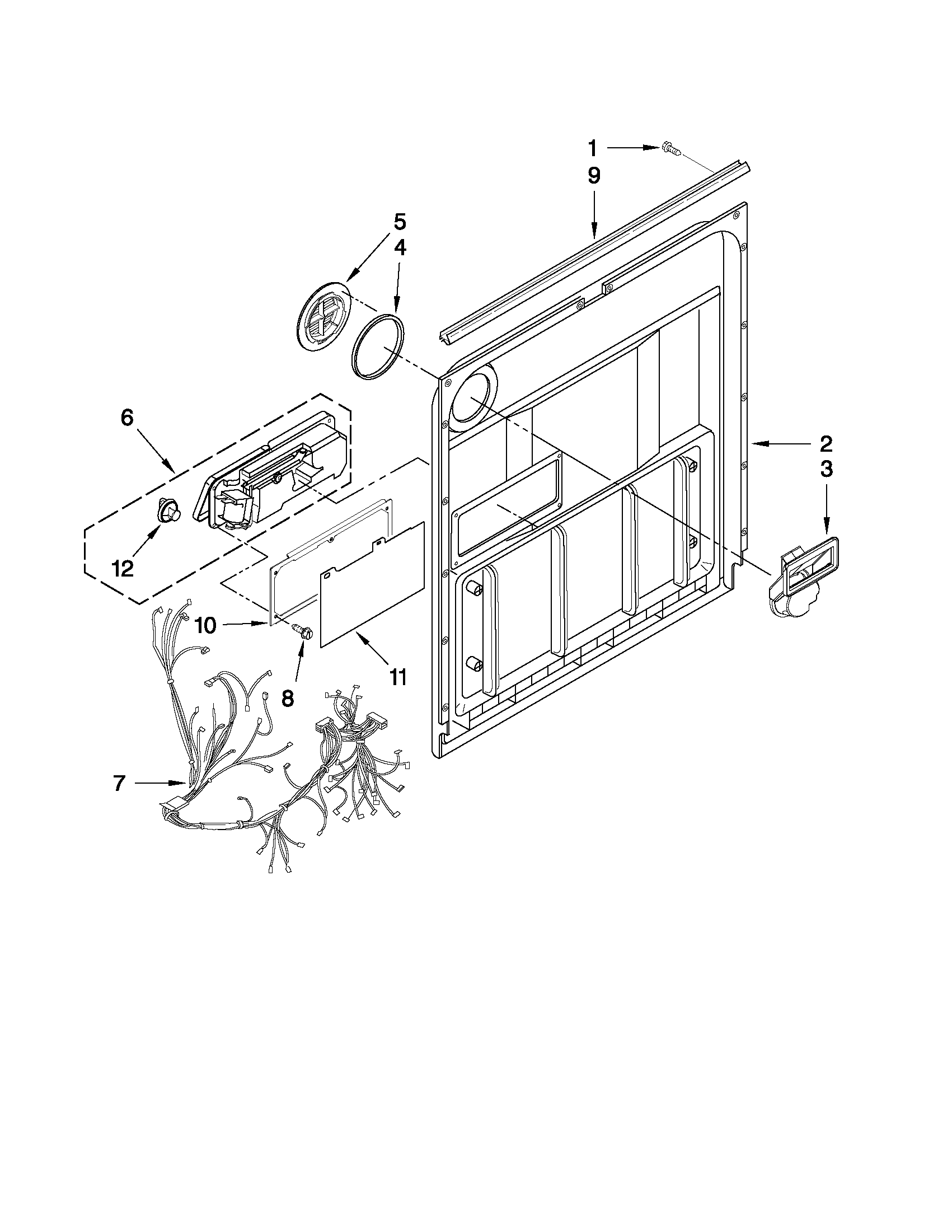 1
9
5
4
6
2
3
12
10
8
11
7