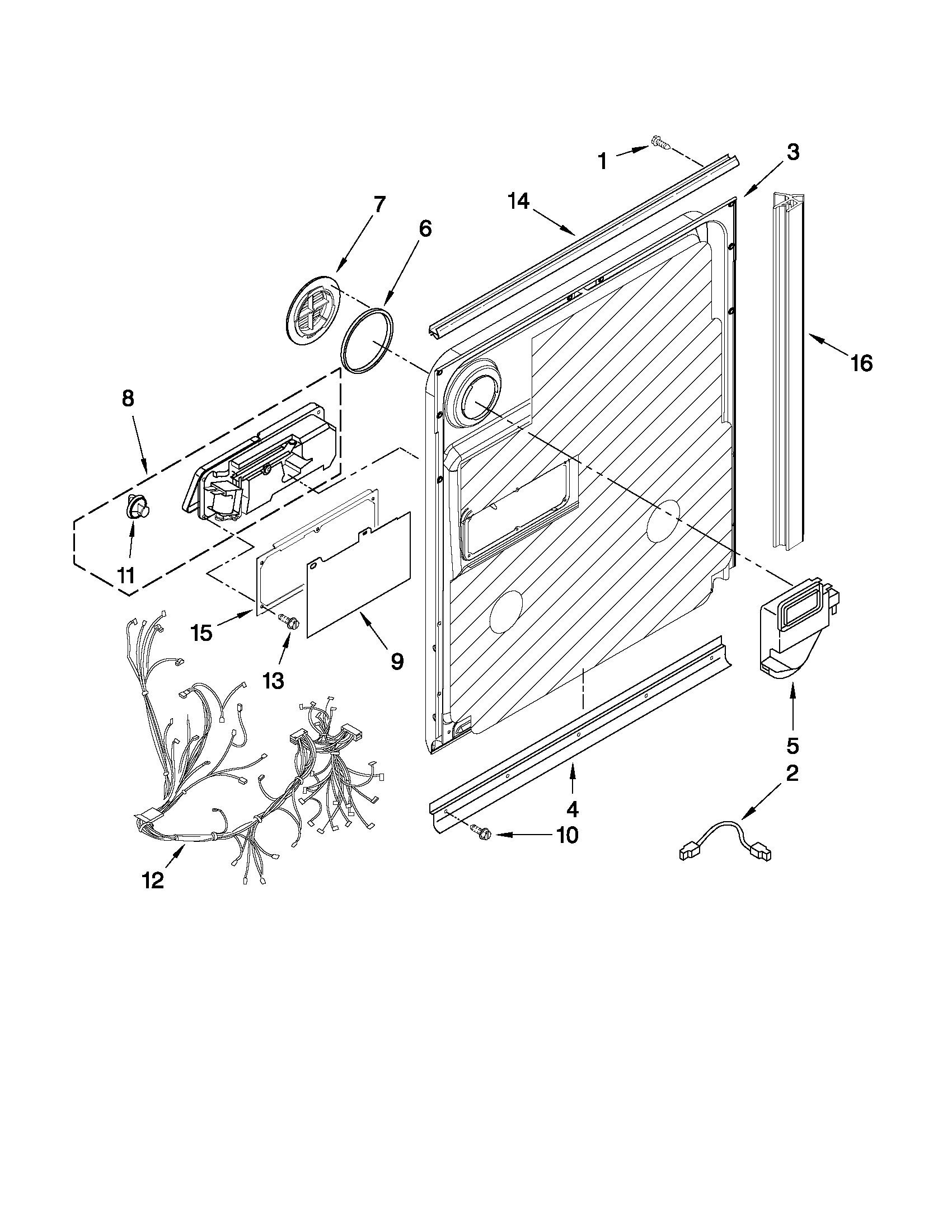 1
3
14
7
6
16
8
11
15
13
9
5
2
4
10
12