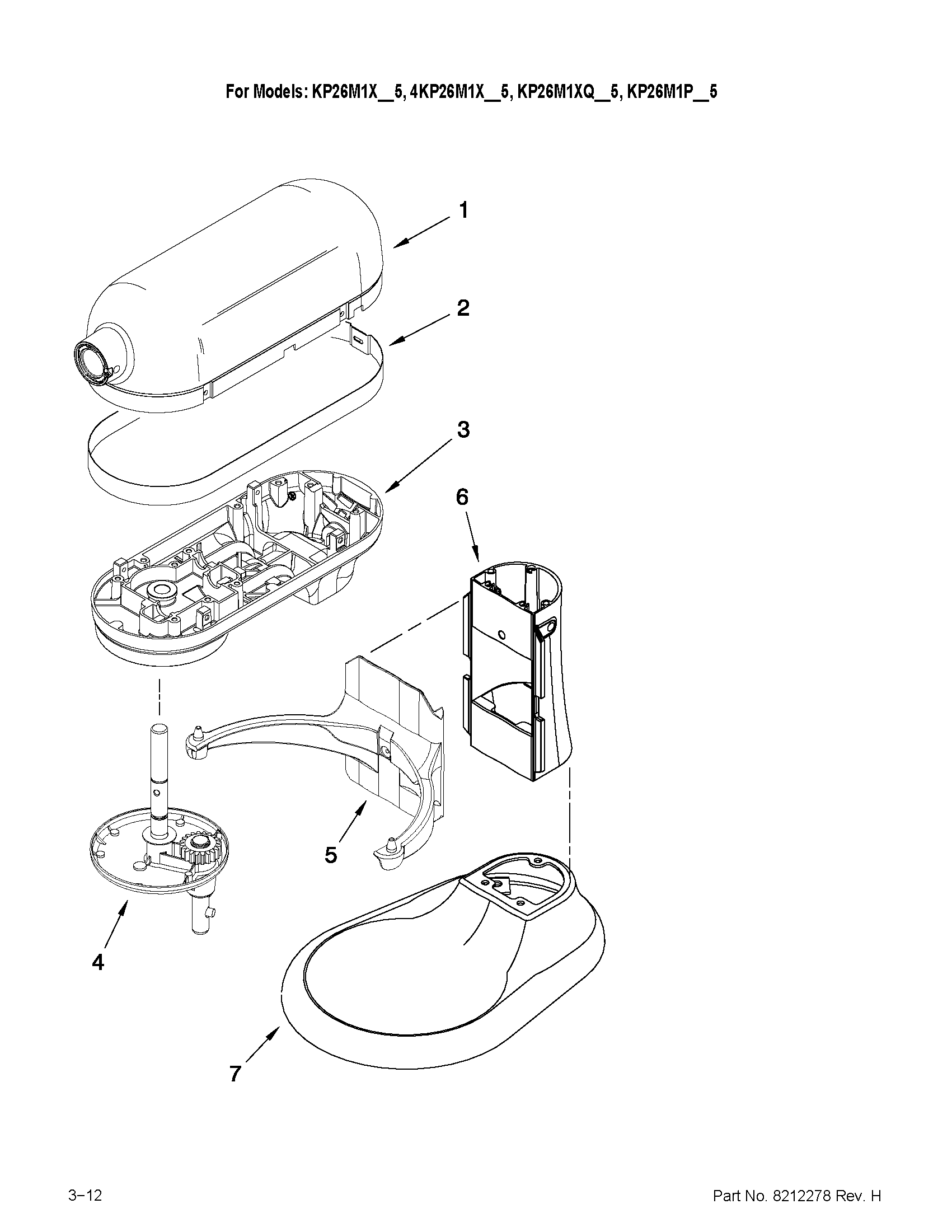 For Models: KP26M1X__5, 4KP26M1X__5, KP26M1XQ__5, KP26M1P__5

1

2

3

6

5

4

7

3–12

Part No. 8212278 Rev. H