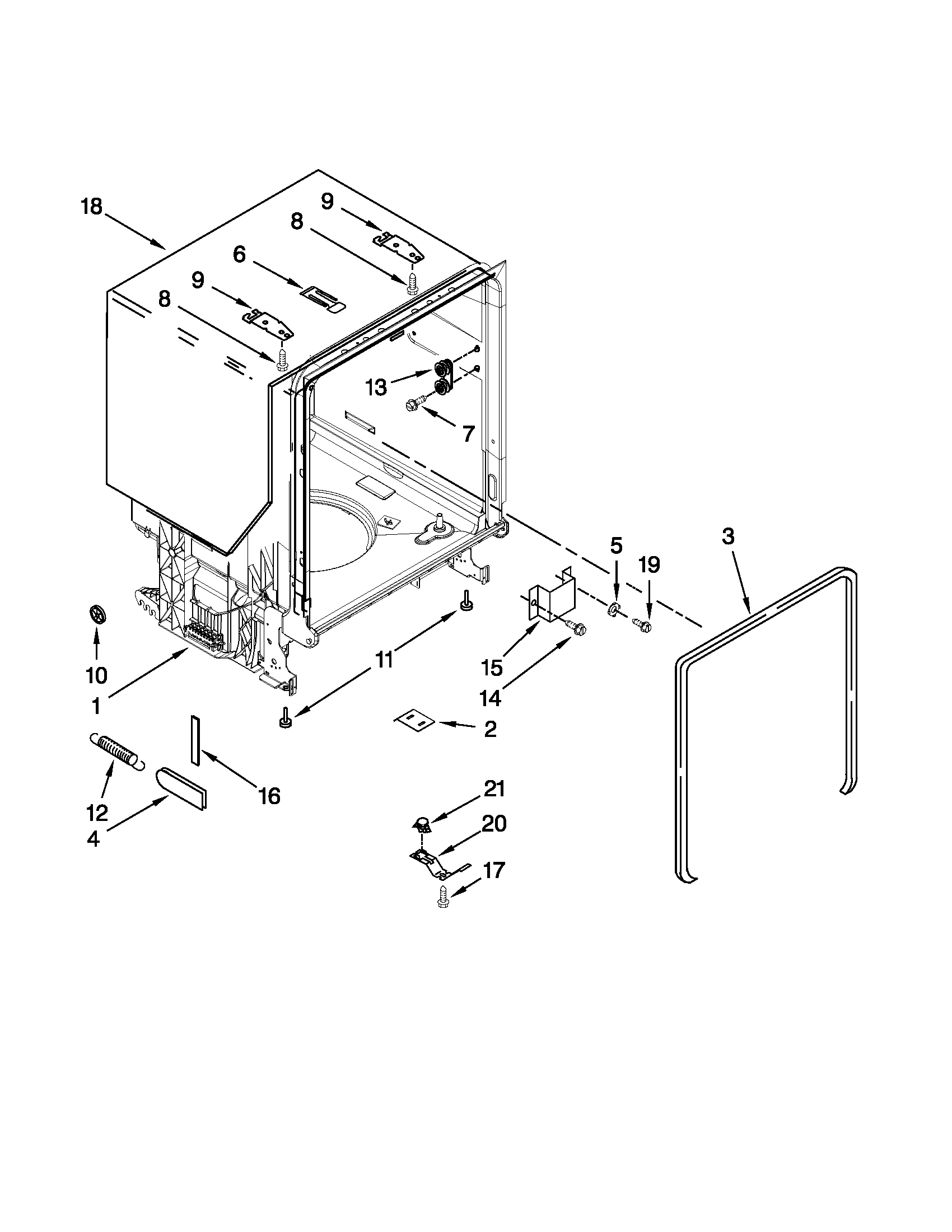 18
9
8
6
9
8
13
7
5
19
3
10
1
11
15
14
2
12
4
16
21
20
17