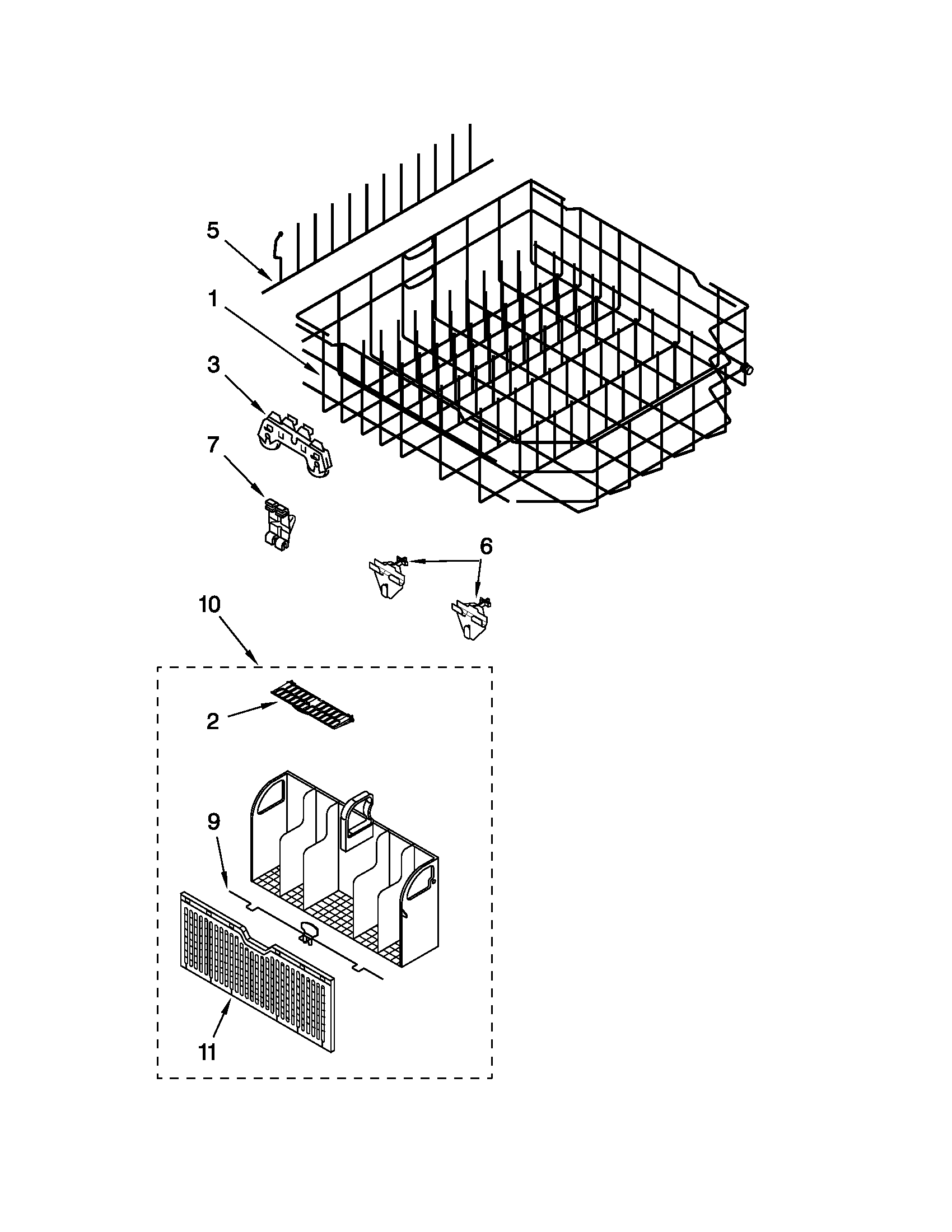 5
1
3
7
6
10
2
9
11