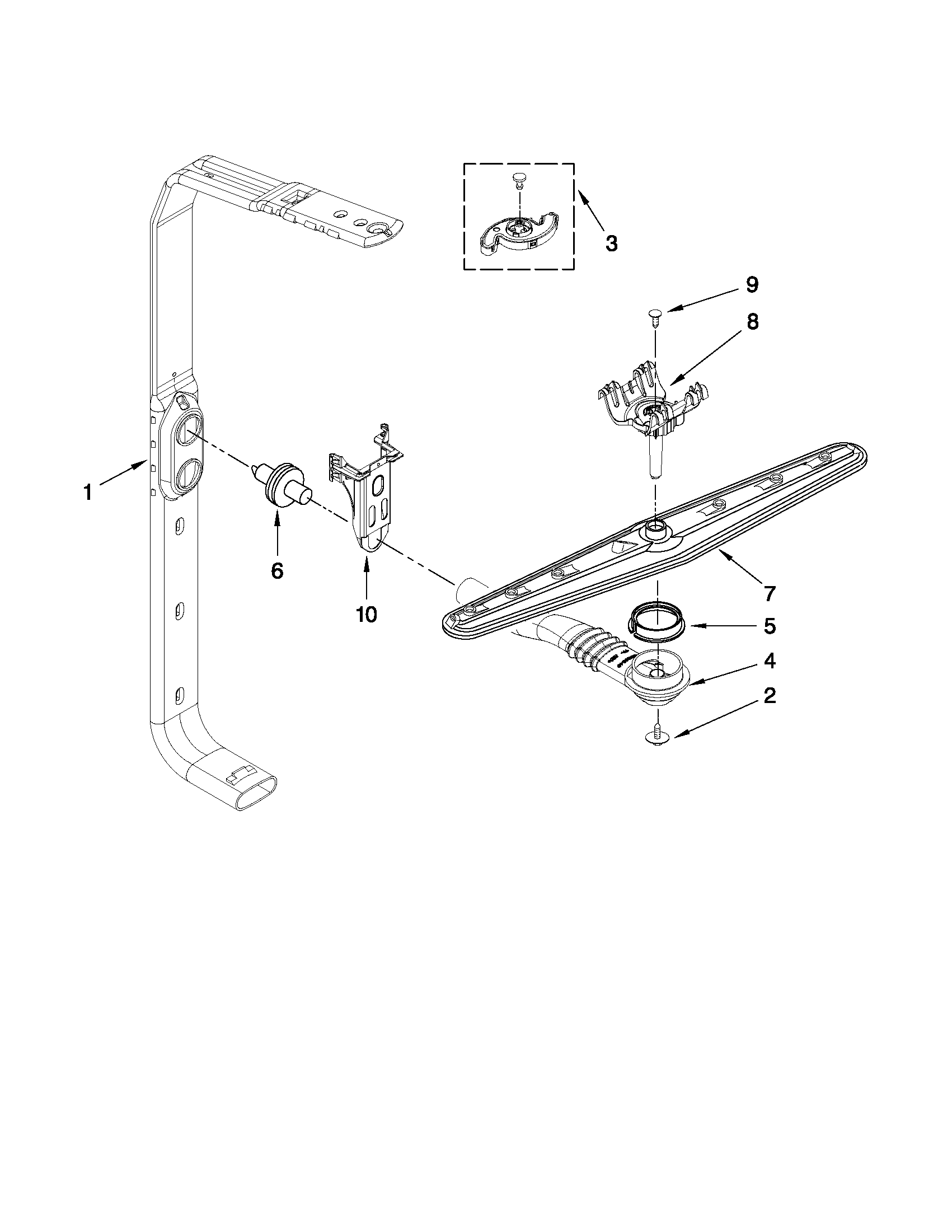 3

9

8

1

6

10

7

5

4

2