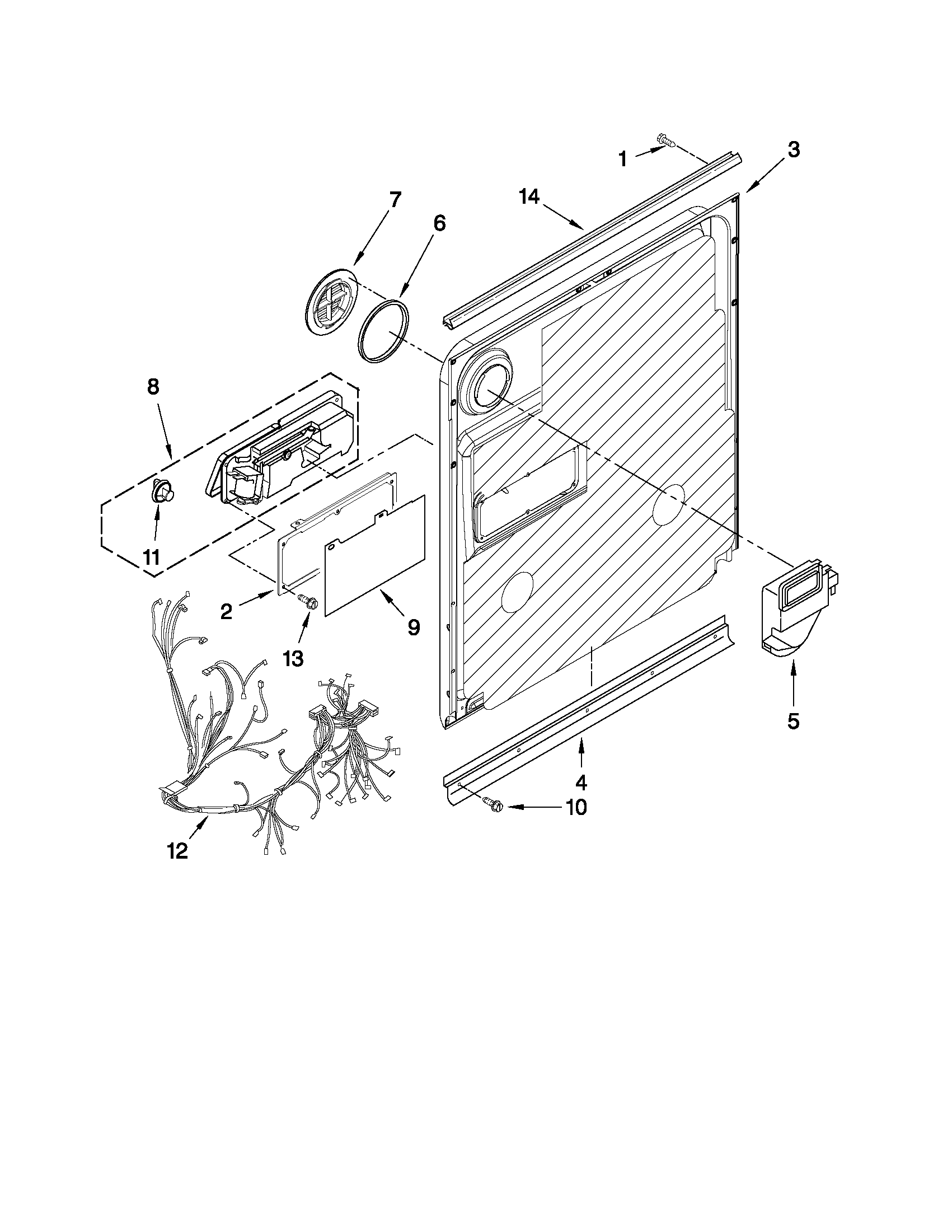 1
3
14
7
6
8
11
2
13
9
12
5
4
10