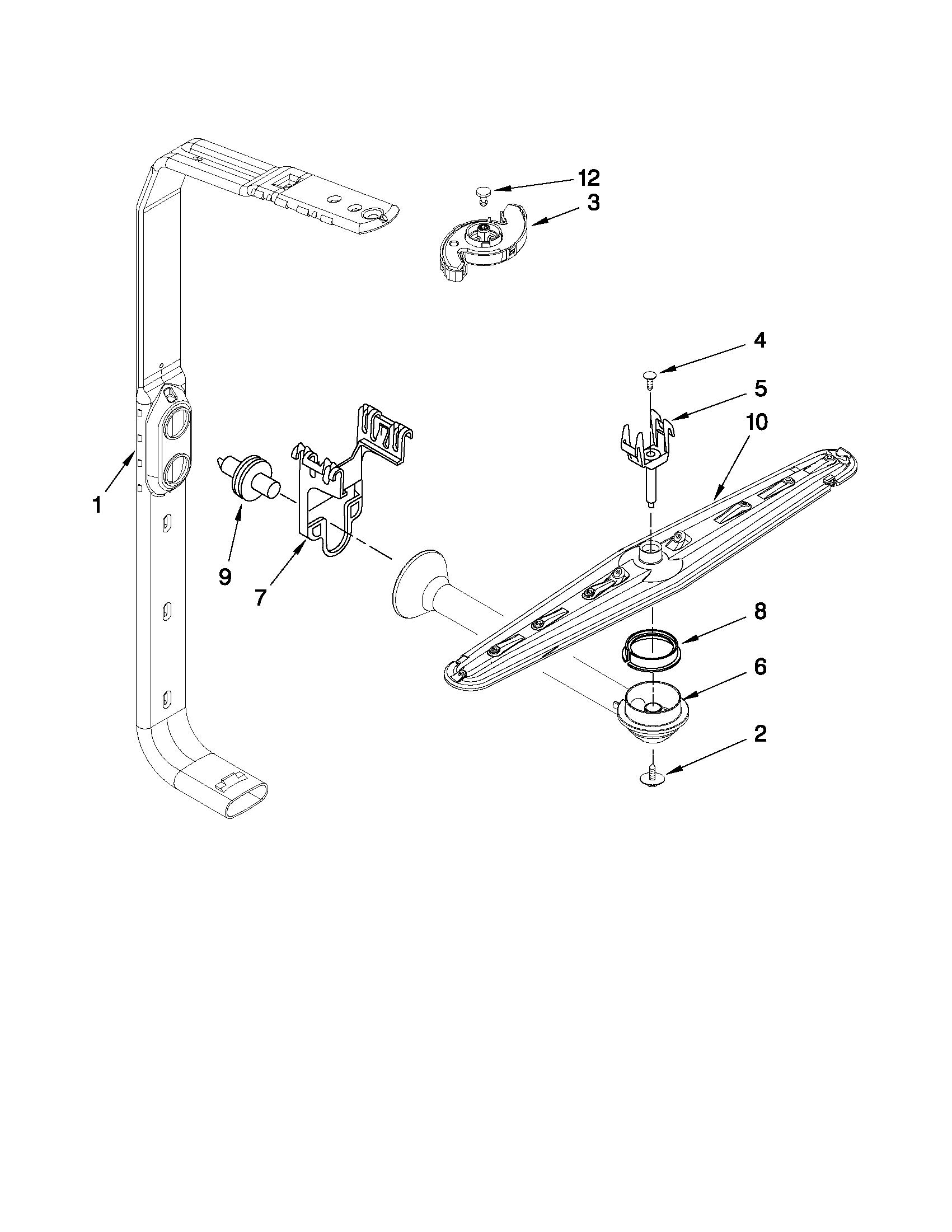 12
3
4
5
10
1
9
7
8
6
2