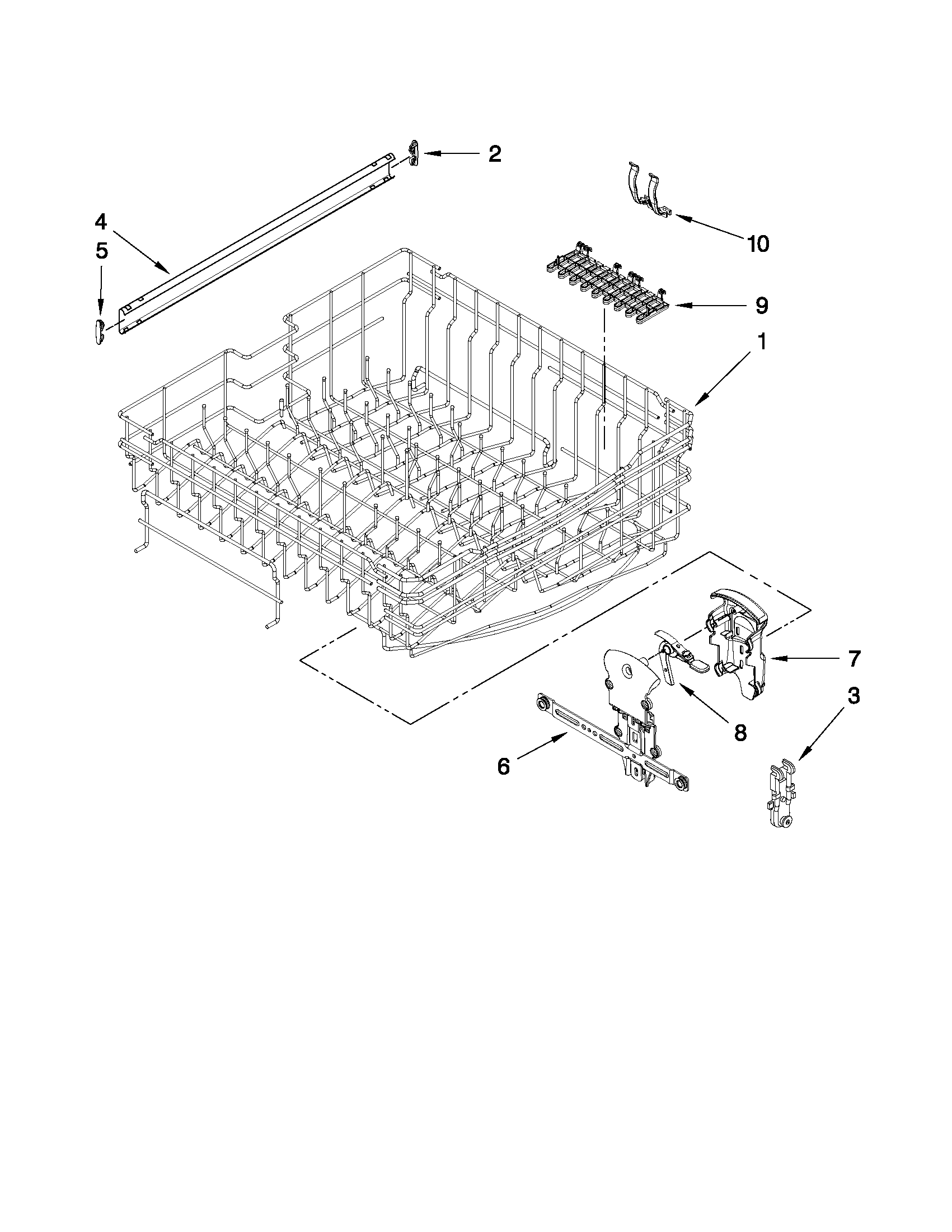 2

4

5

10

9

1

7

3

8

6