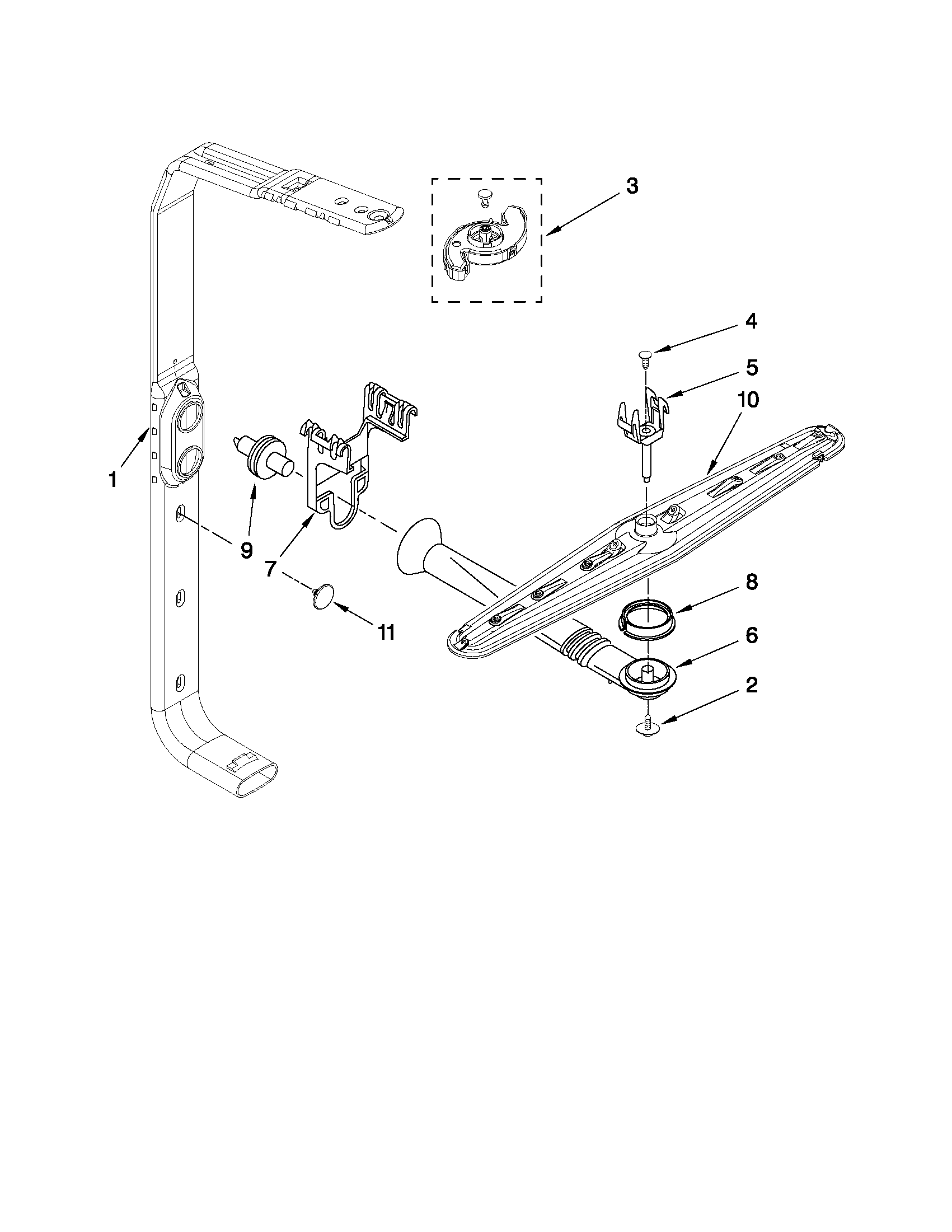 3
4
5
10
1
9
7
11
8
6
2