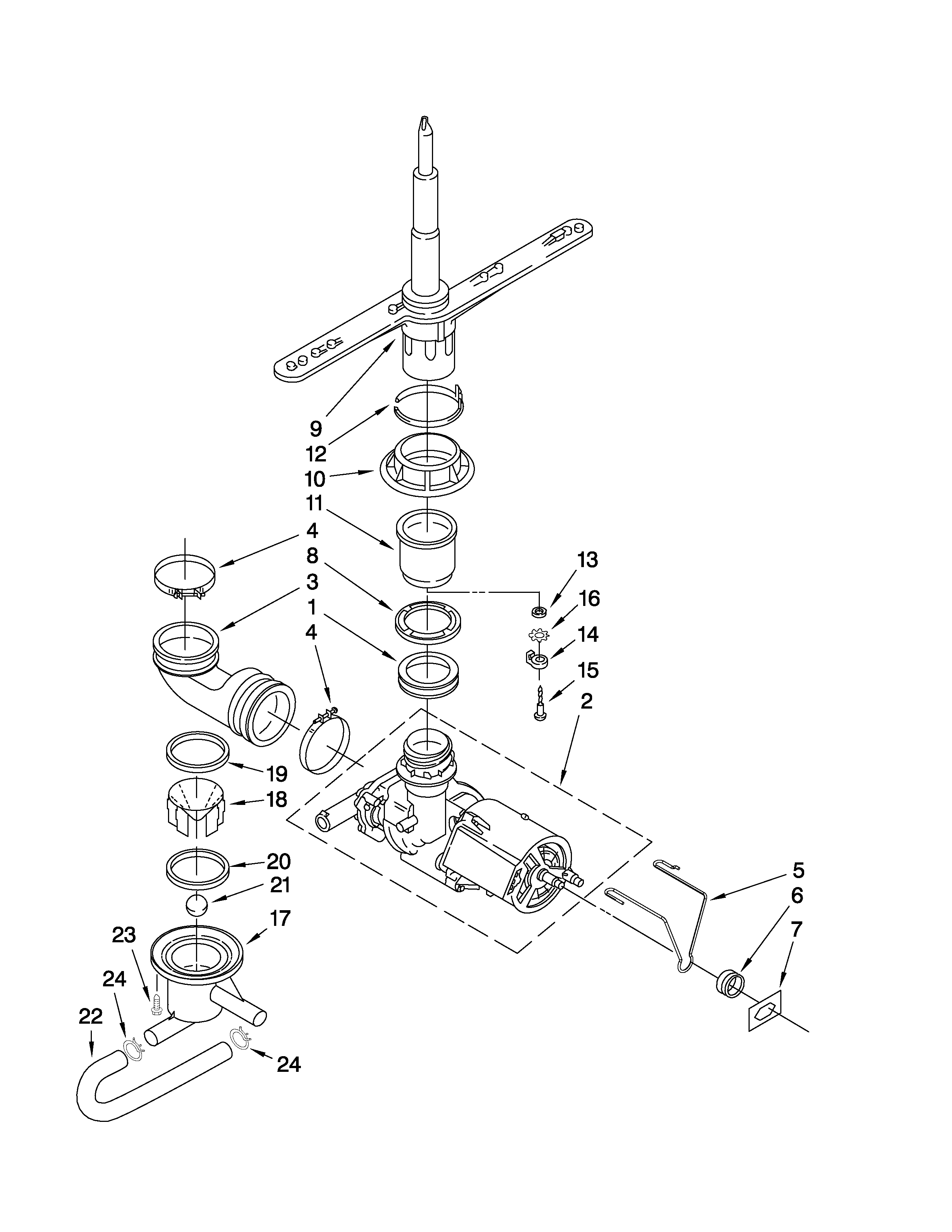 9
12
10
11
4
8
3
1
4
13
16
14
15
2
19
18
20
21
17
23
24
22
24
5
6
7