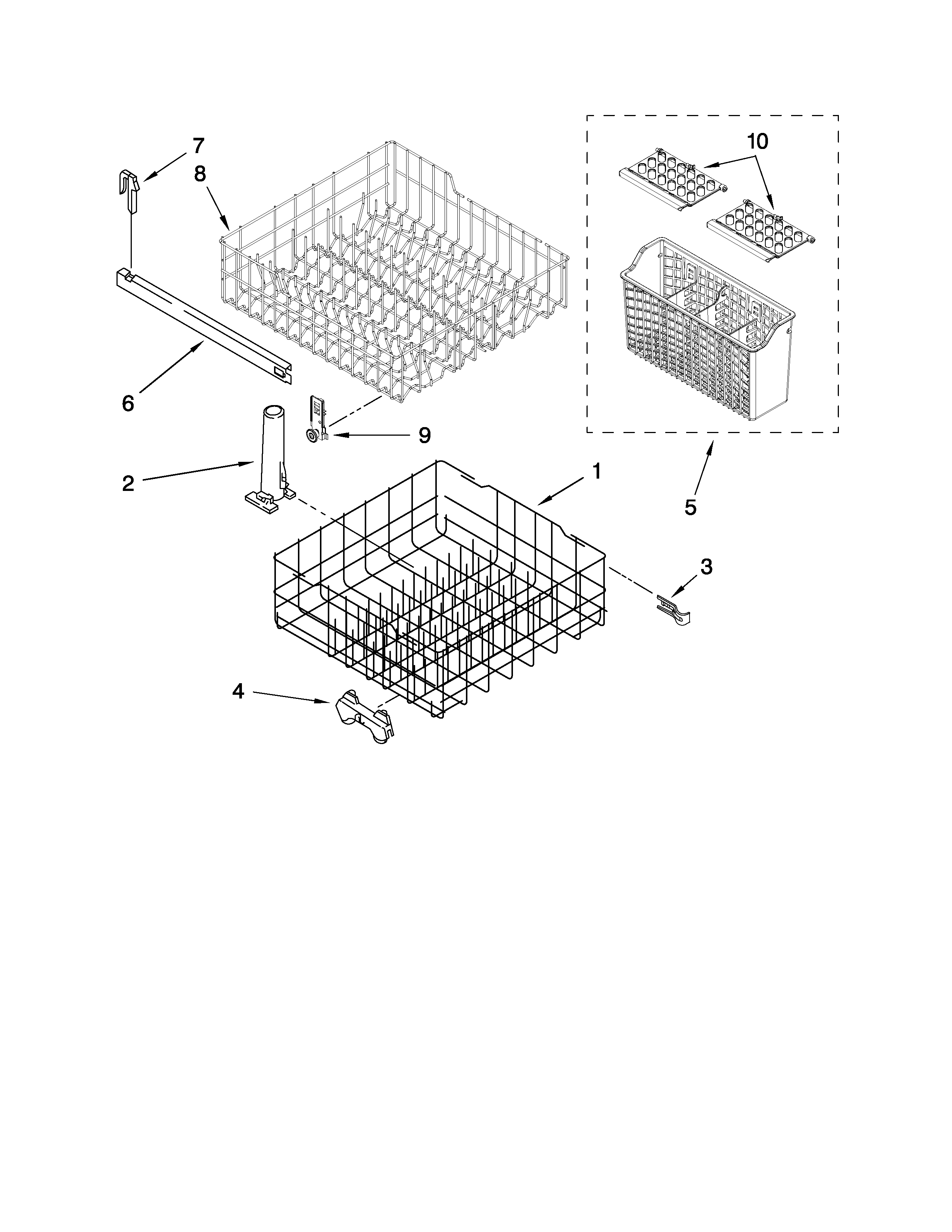 7
8
10
6
9
2
1
5
3
4