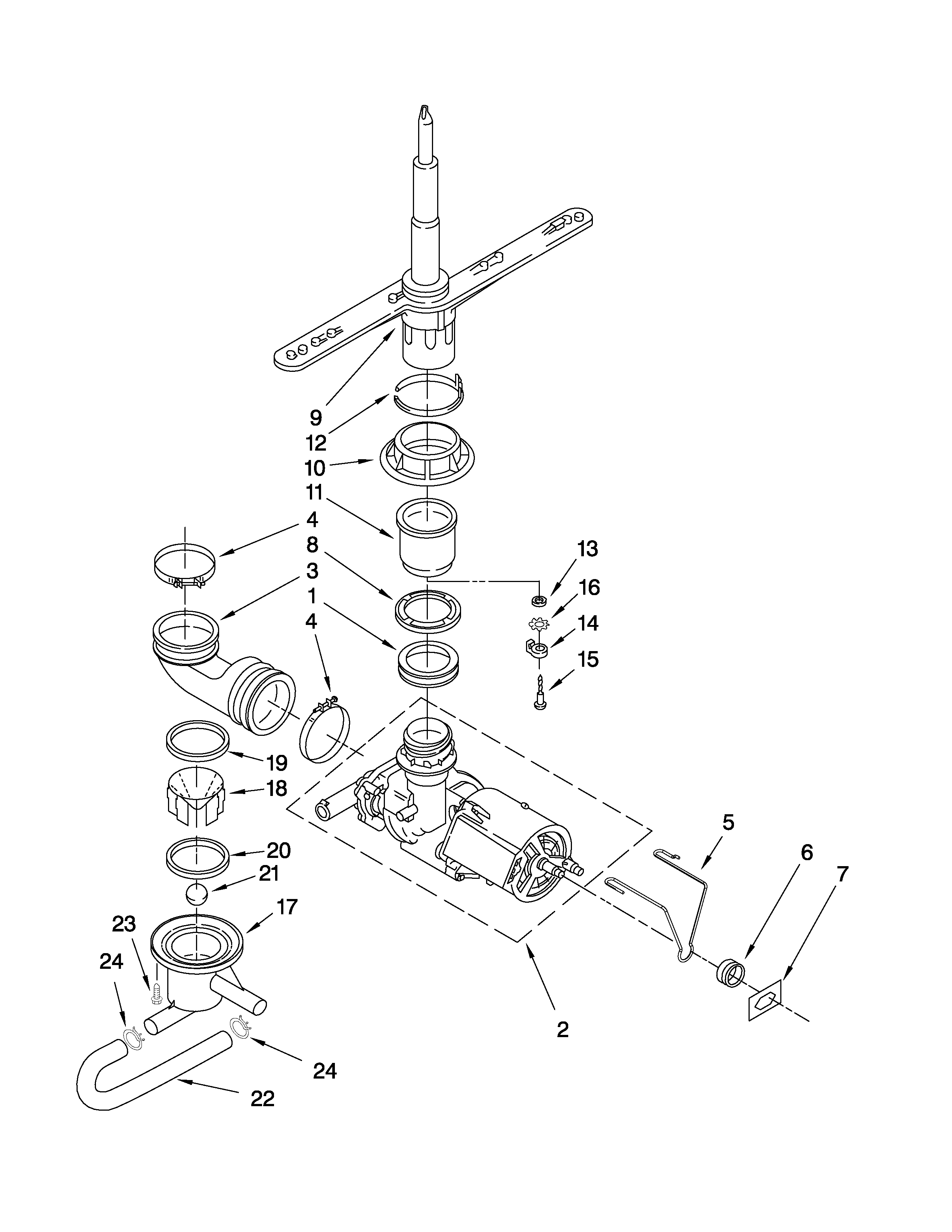 9
12
10
11
4
8
3
1
4
13
16
14
15
19
18
20
21
17
23
24
5
6
7
2
24
22