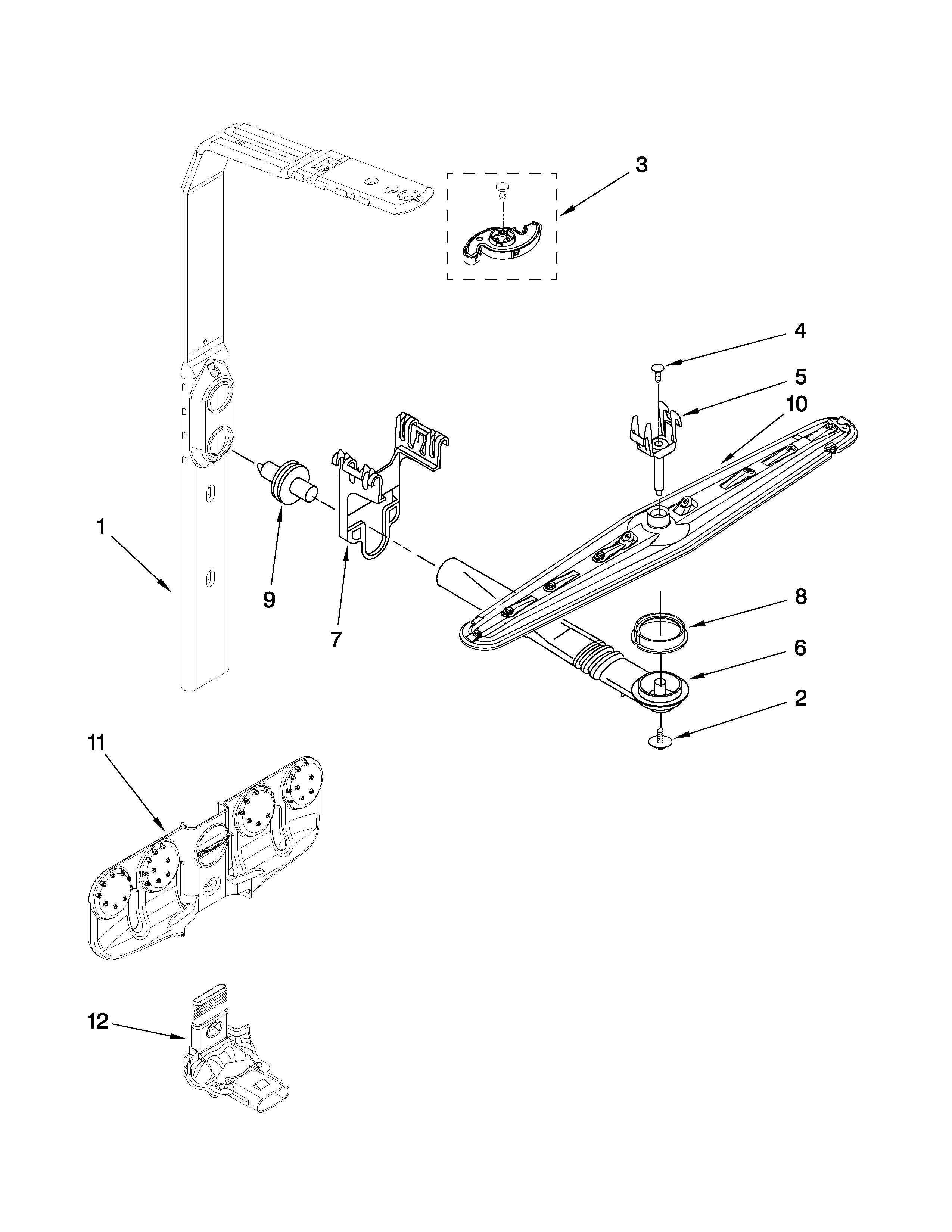 3

4

5

10

1

9

7

8

6

2

11

12