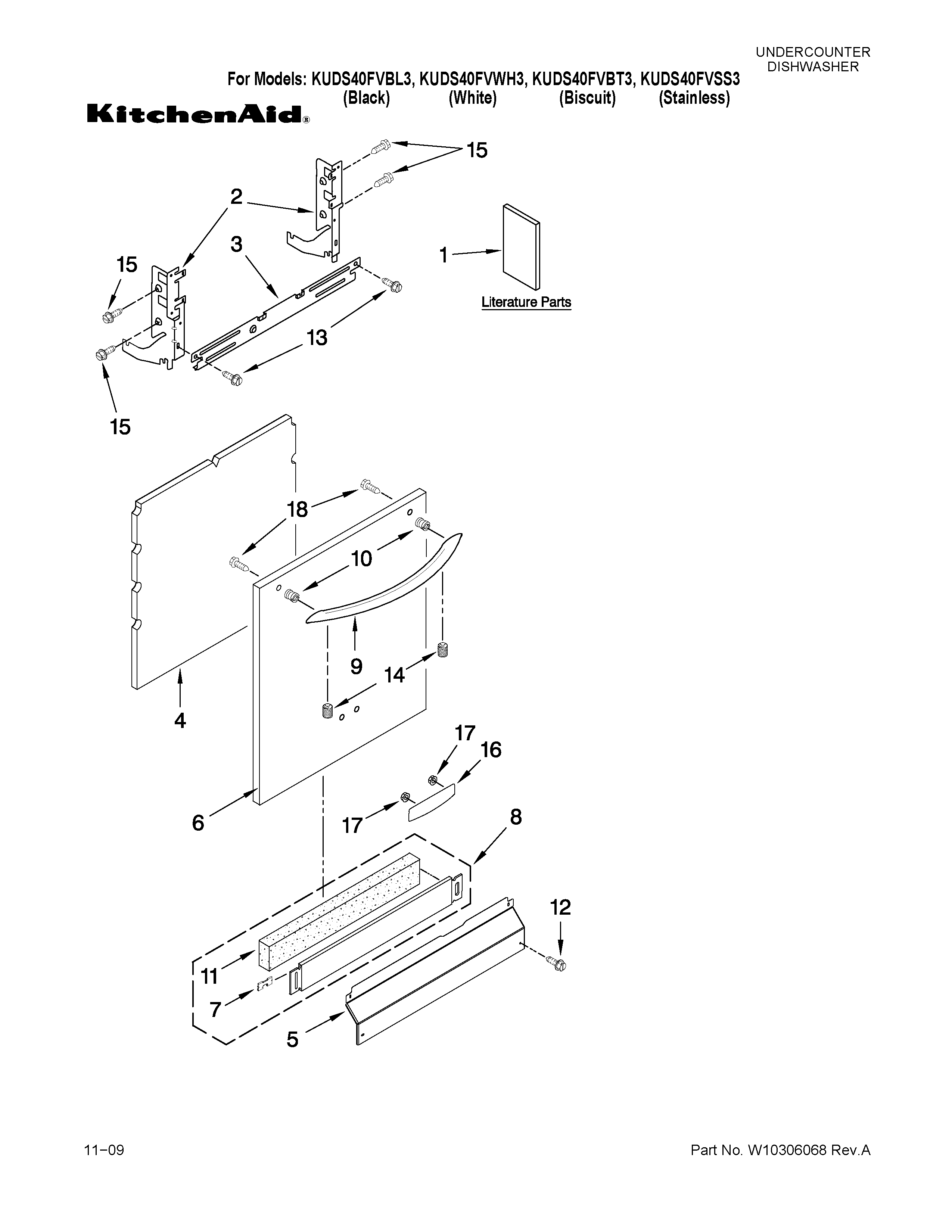 UNDERCOUNTER
DISHWASHER

For Models: KUDS40FVBL3, KUDS40FVWH3, KUDS40FVBT3, KUDS40FVSS3
(Black) (White) (Biscuit) (Stainless)

KitchenAid®

15
2
3
15
1
Literature Parts
13
15
18
10
9
14
4
17
16
6
17
8
12
11
7
5

11–09

Part No. W10306068 Rev.A