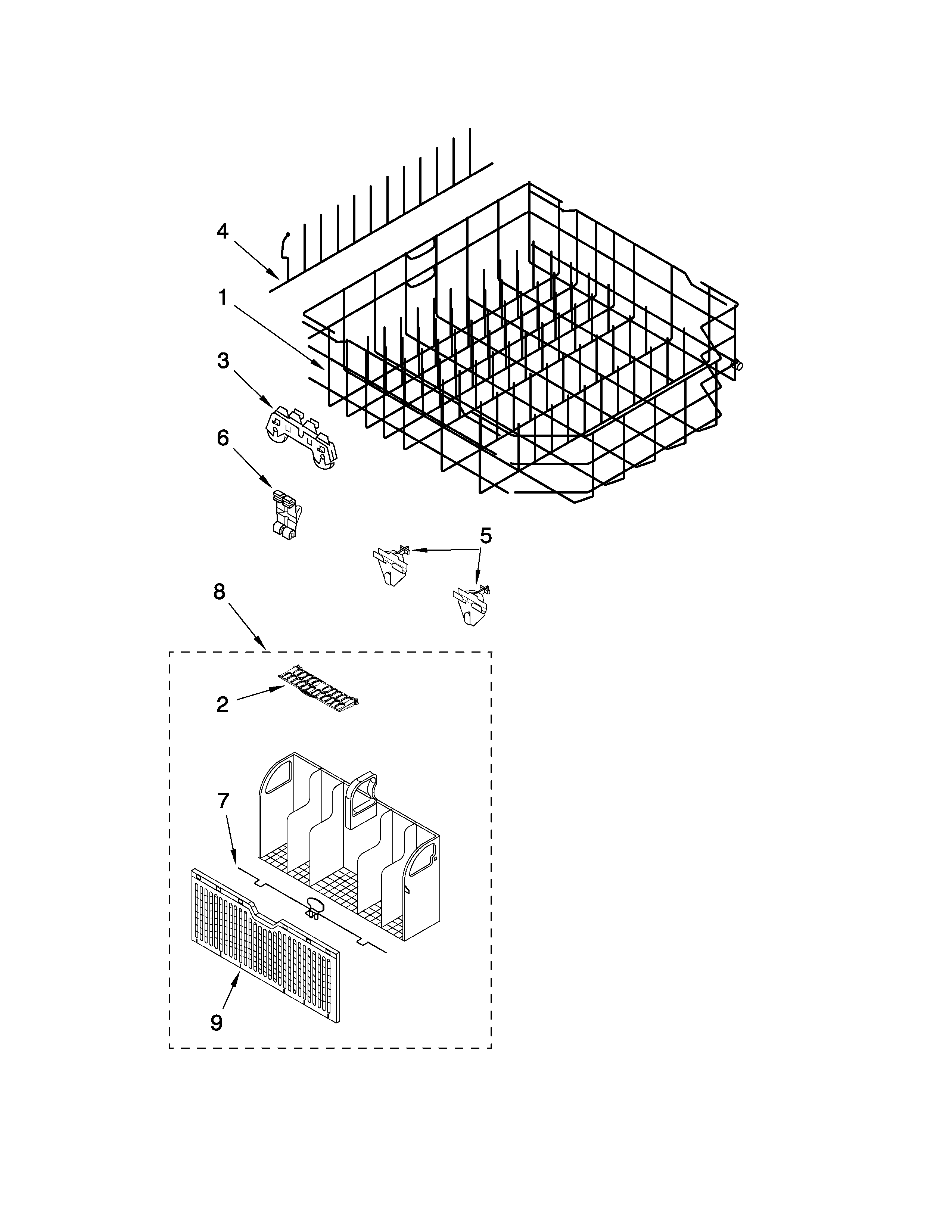 4
1
3
6
5
8
2
7
9