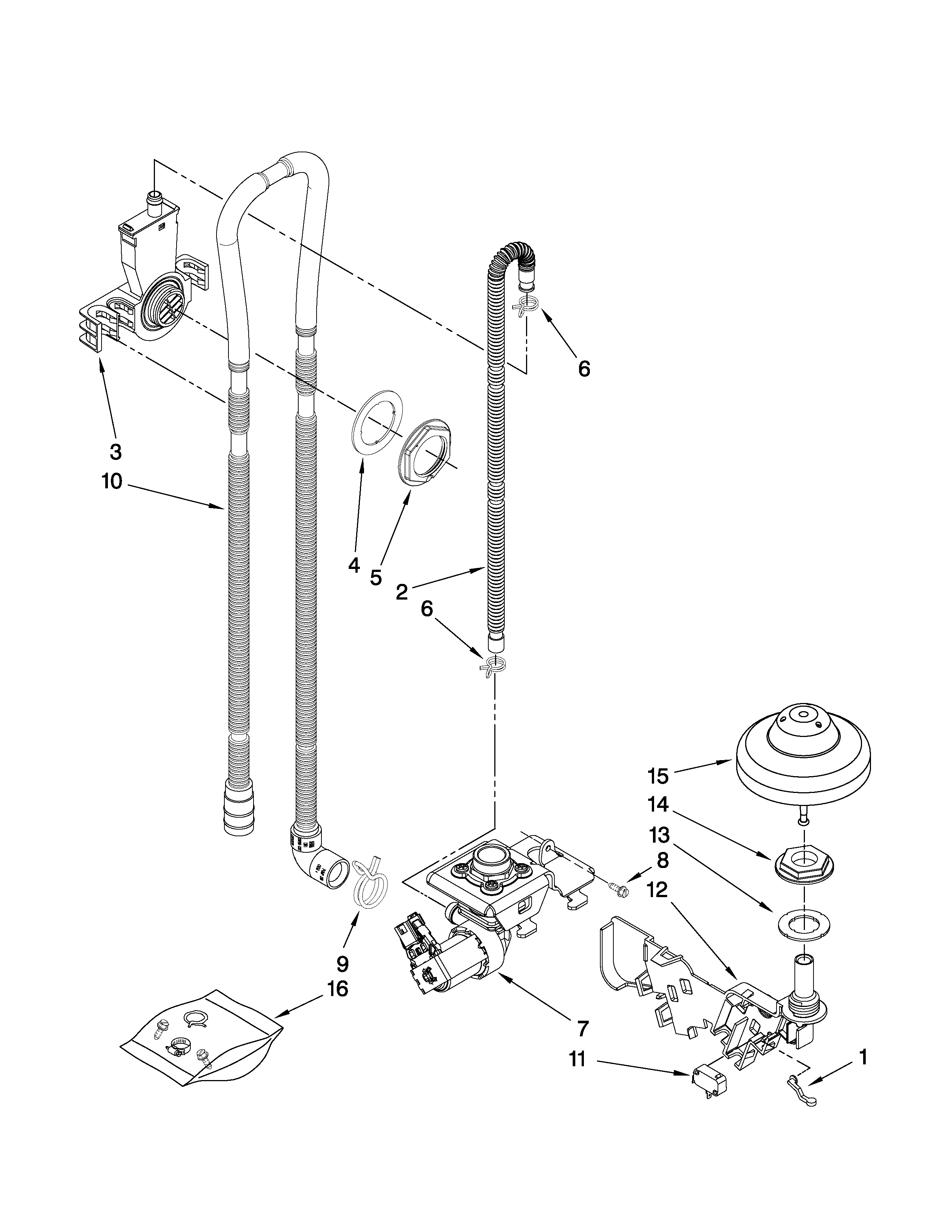 6
3
10
4
5
2
6
15
14
13
8
12
9
16
7
11
1