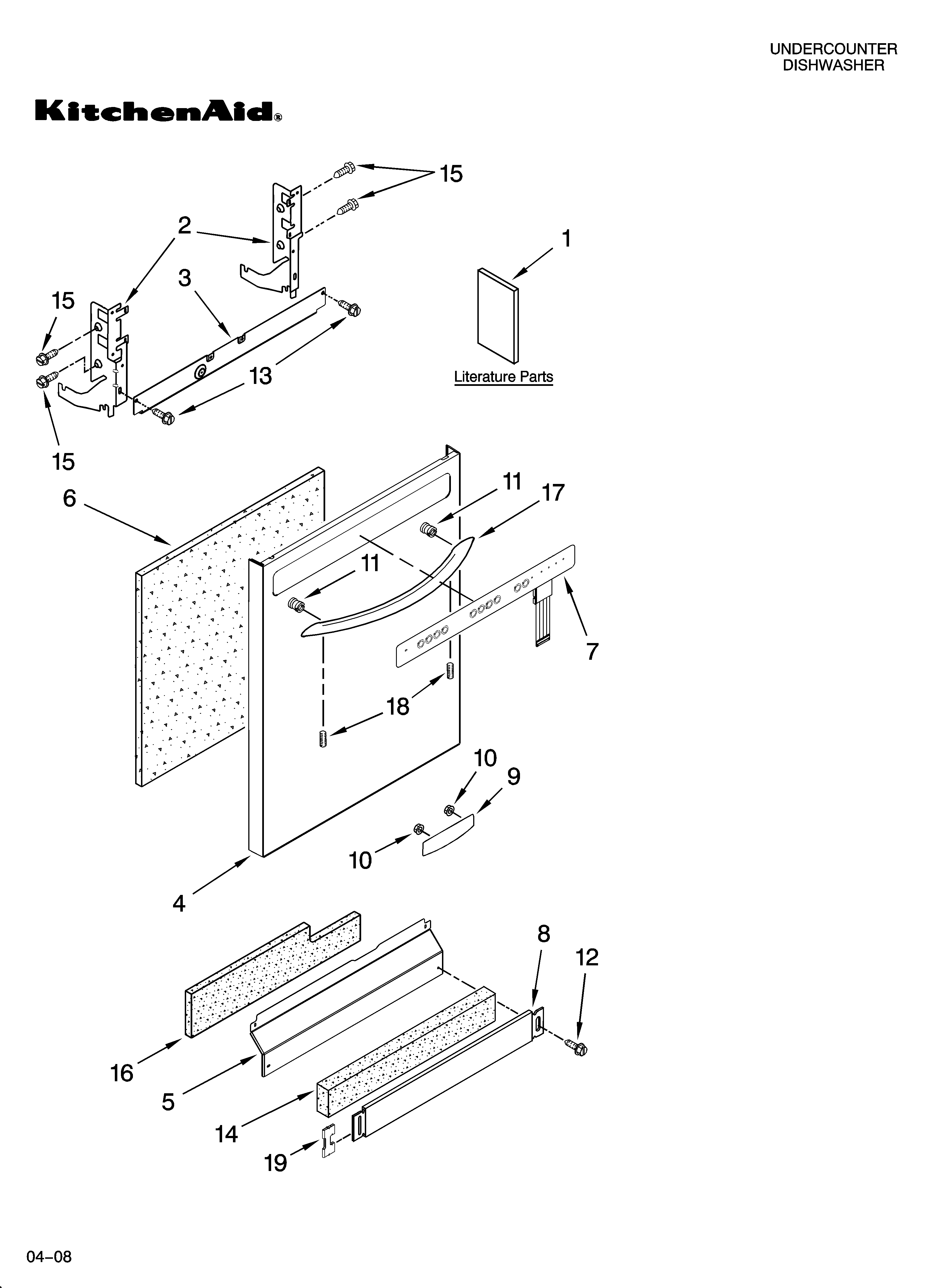 UNDERCOUNTER
DISHWASHER

KitchenAid®

15
2
1
3
15
13
Literature Parts
15
6
11
17
11
7
18
10
9
10
4
8
12
16
5
14
19

04–08