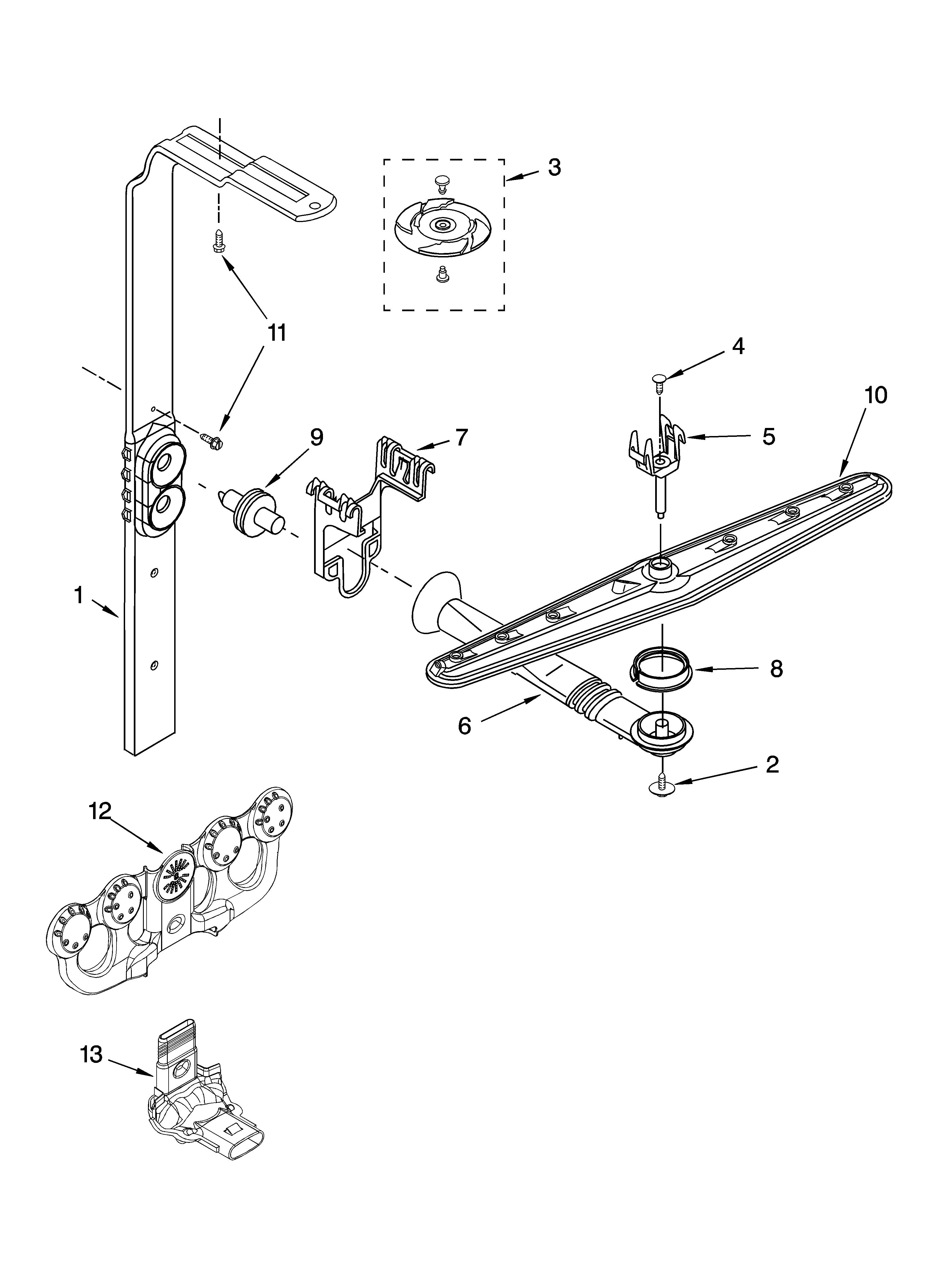 3

11

4

10

9

7

5

1

8

6

2

12

13