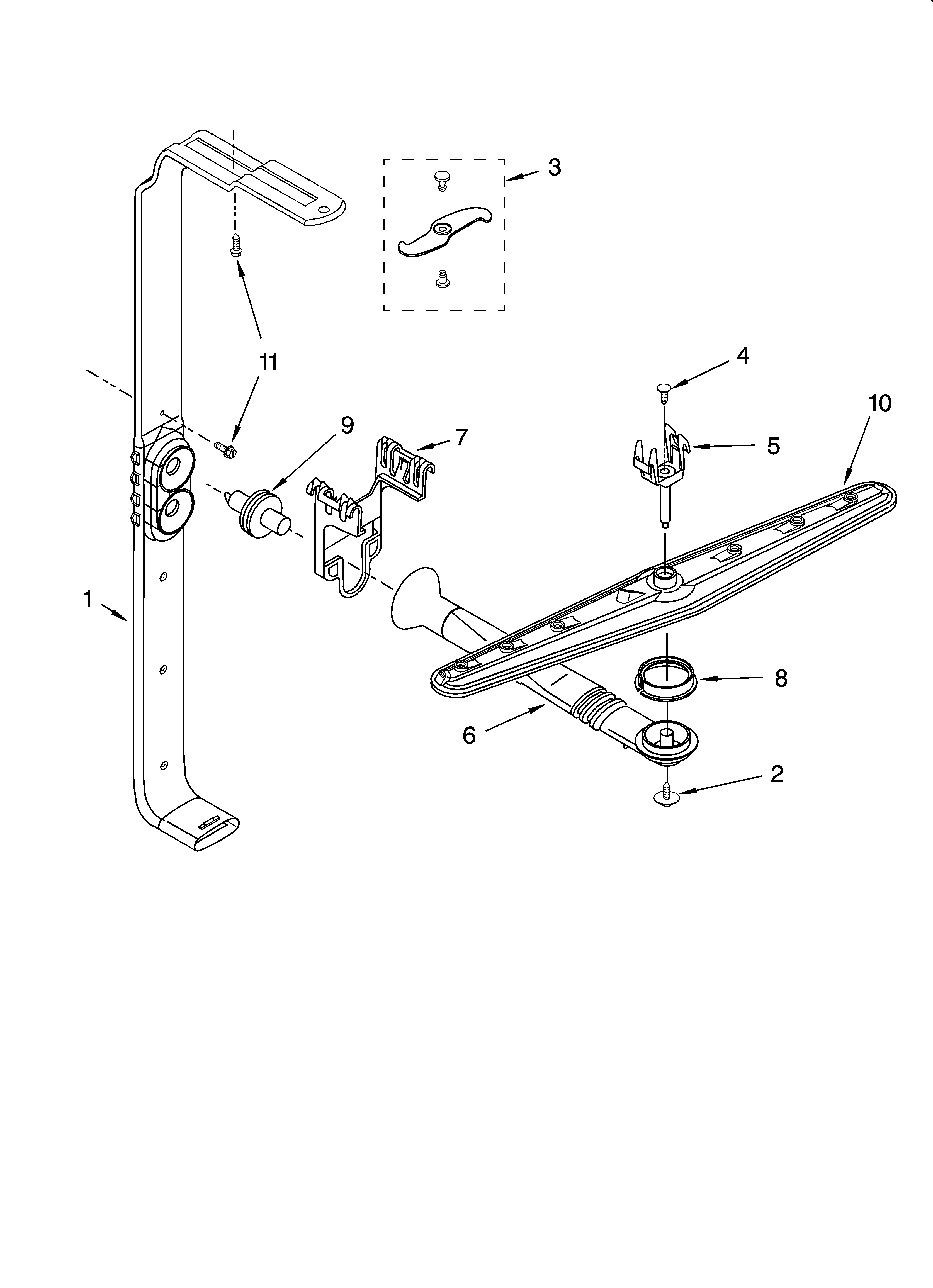 3
11
4
10
9
7
5
1
8
6
2