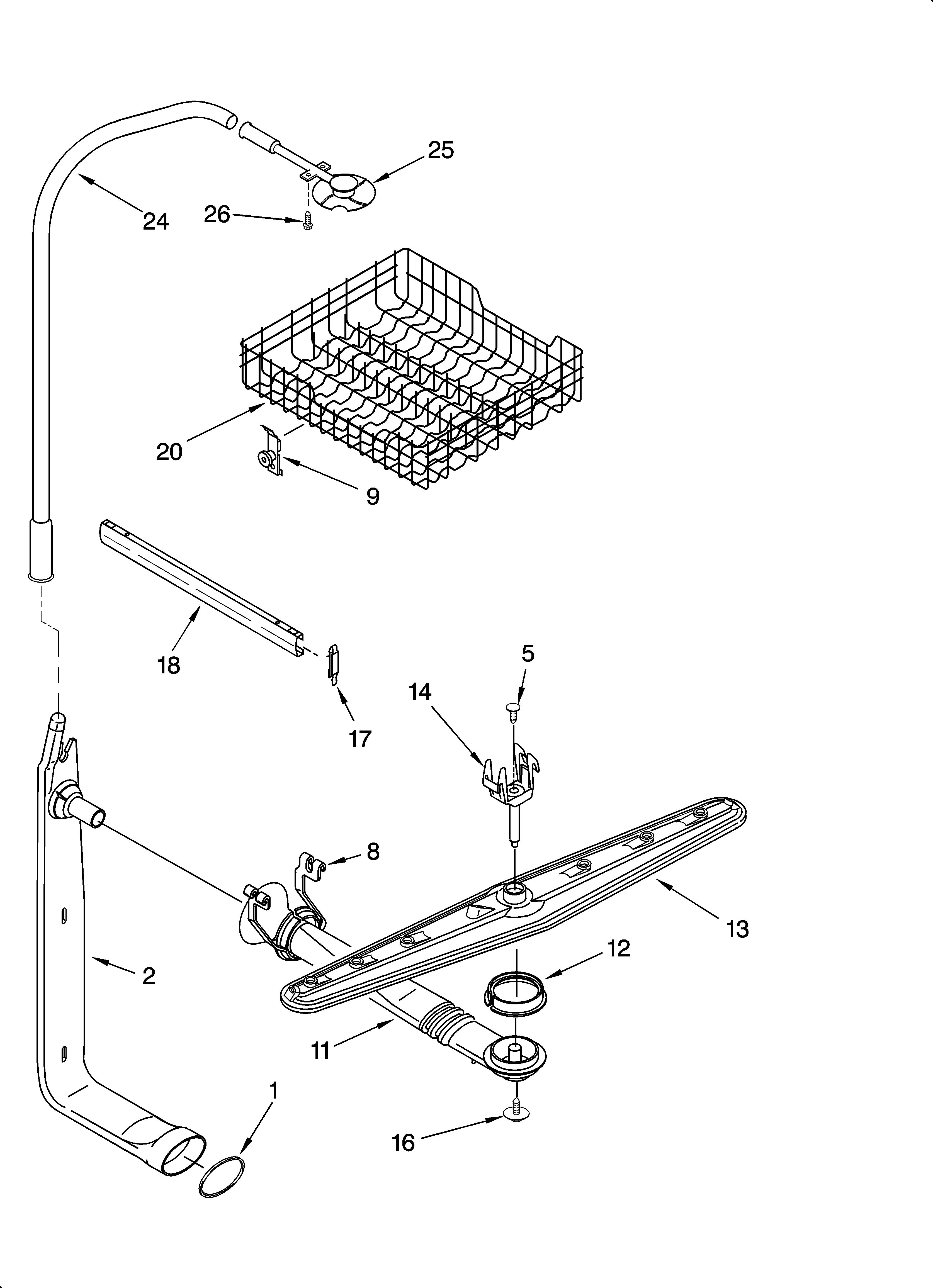 25
24
26
20
9
18
5
14
17
8
13
12
2
11
1
16