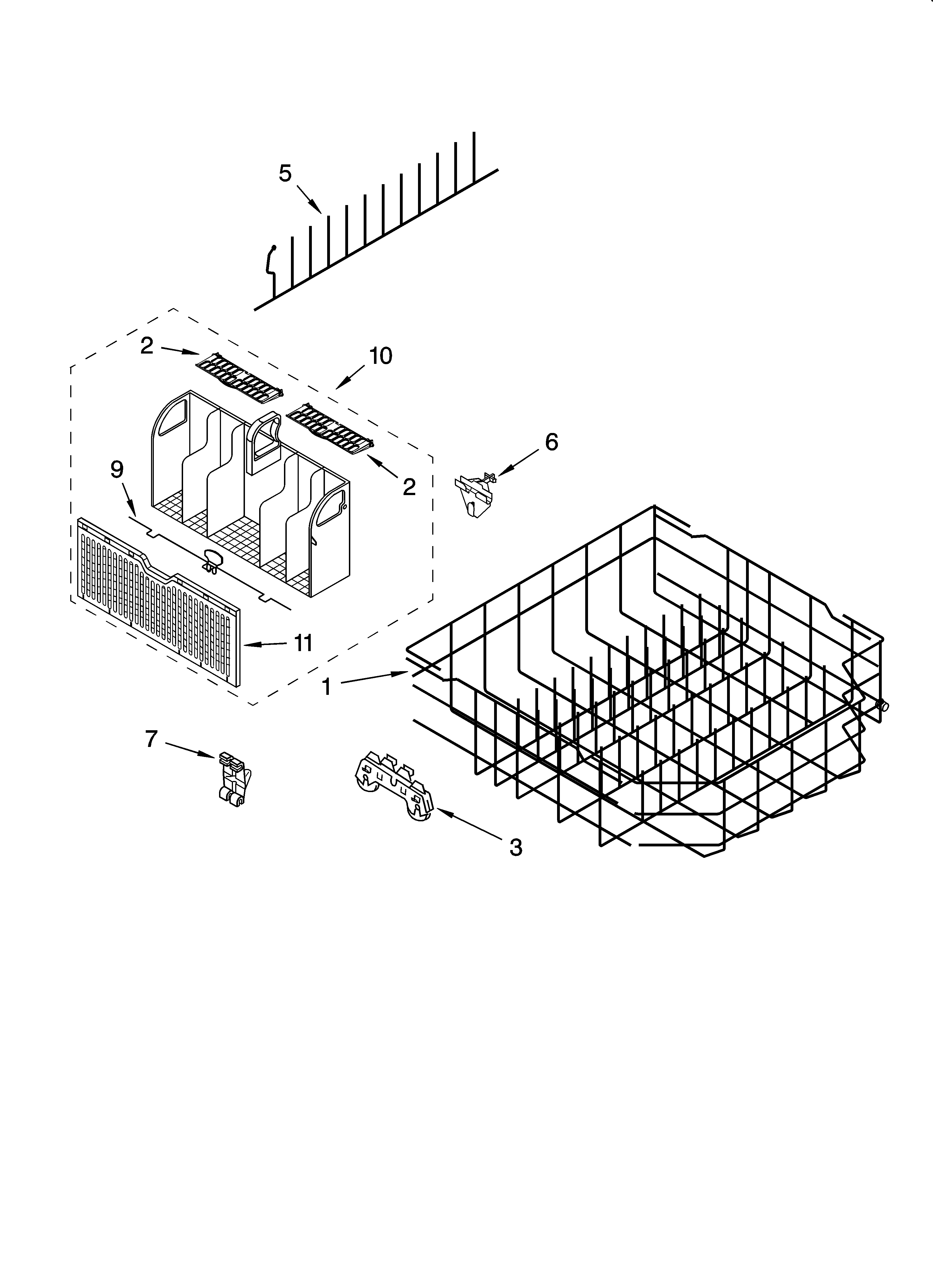 5
2
10
6
9
2
11
1
7
3