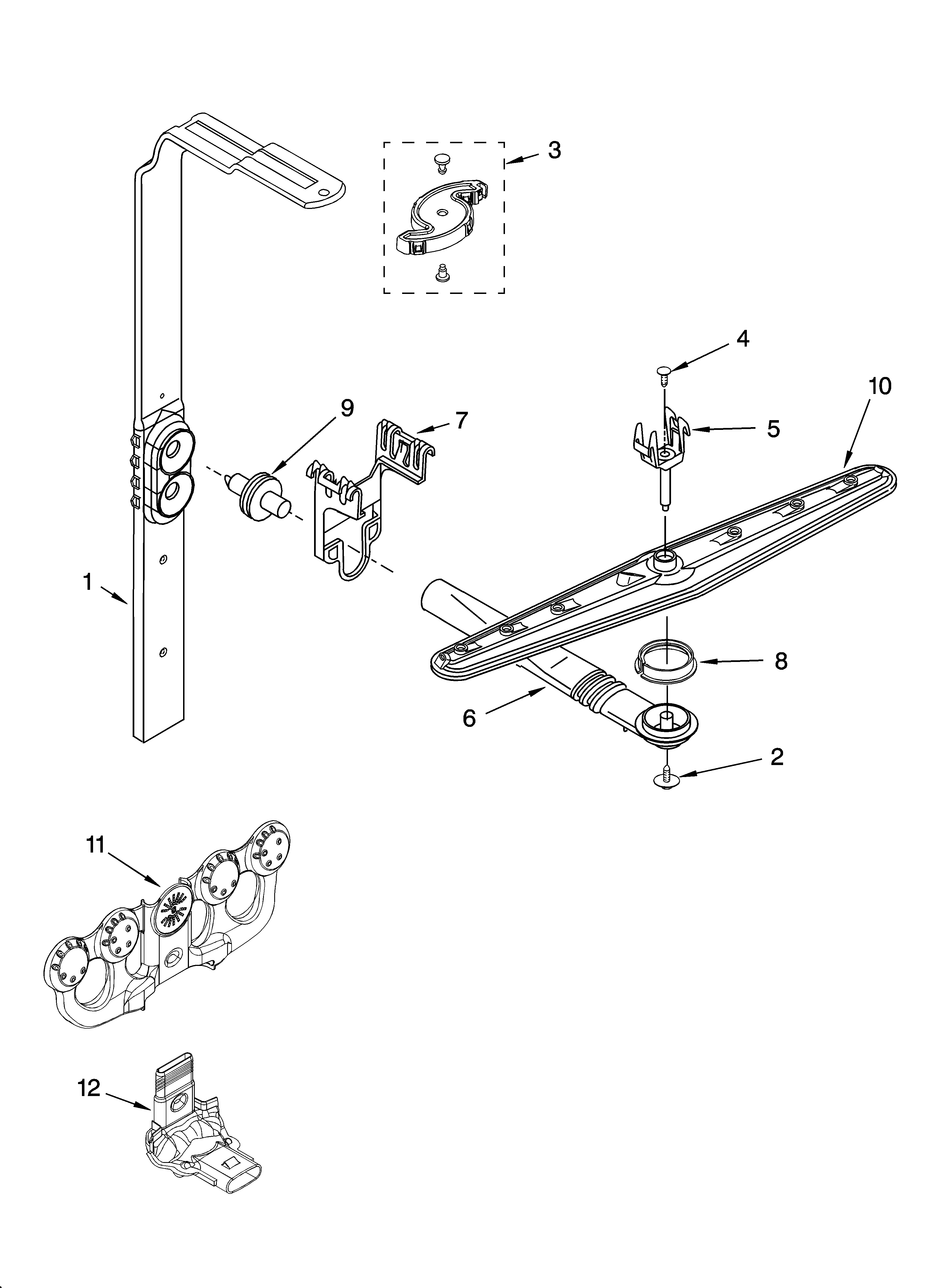 3

4

10

9

7

5

1

8

6

2

11

12