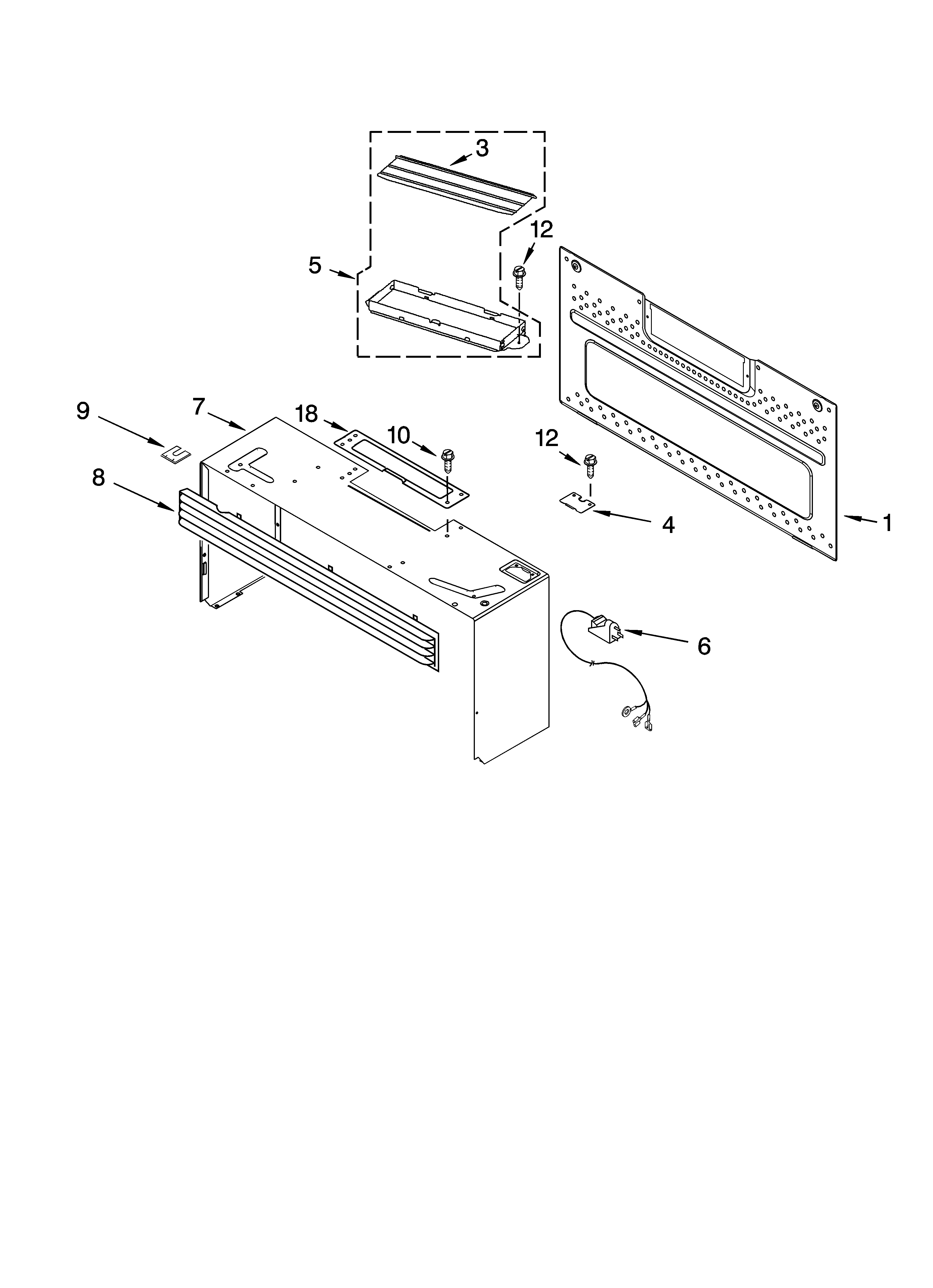 3
12
5
9
7
18
10
12
8
4
1
6