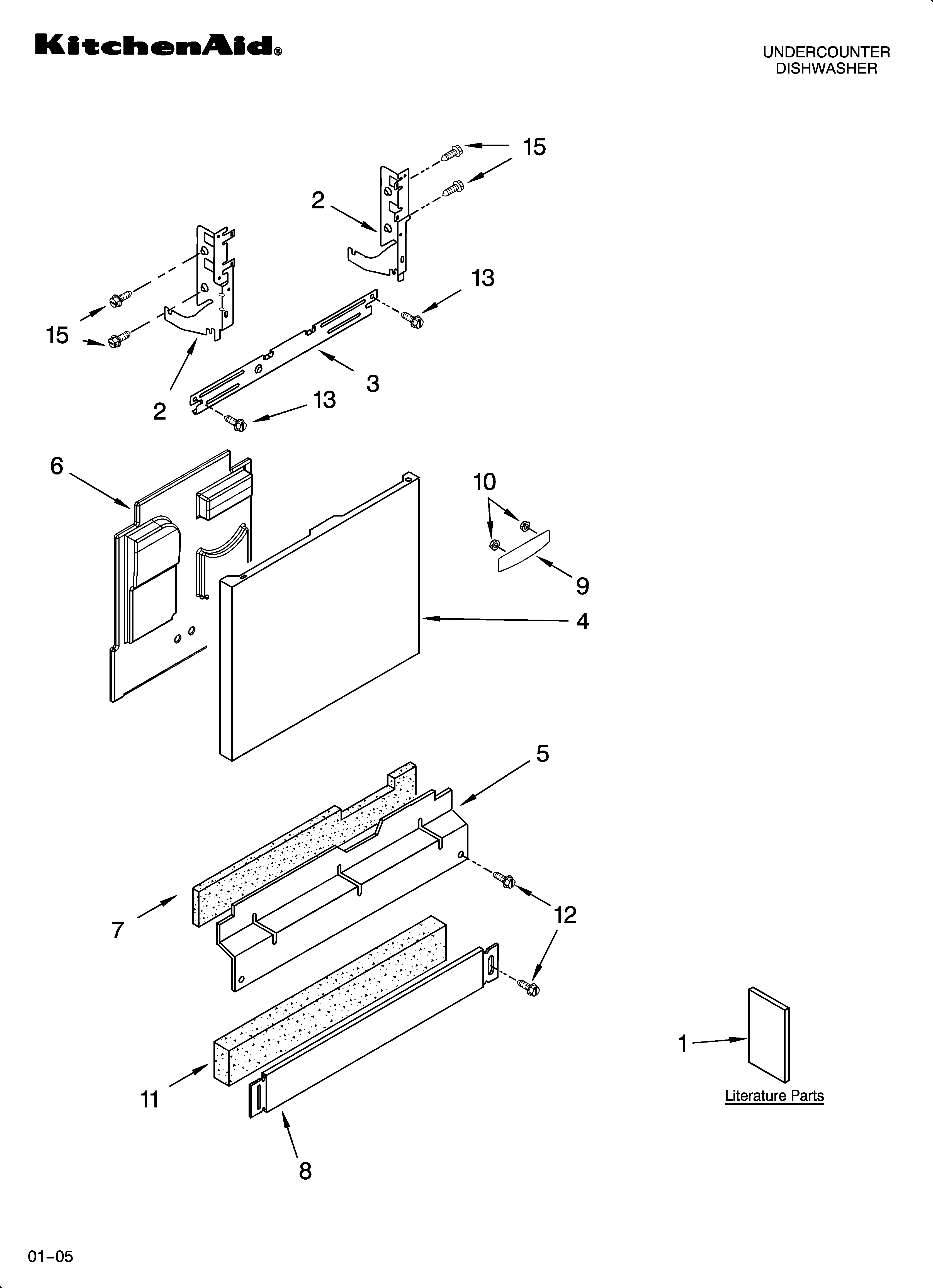 KitchenAid®

UNDERCOUNTER
DISHWASHER

15

2

13

15

2

3

13

6

10

9

4

5

7

12

11

8

1

Literature Parts

01–05