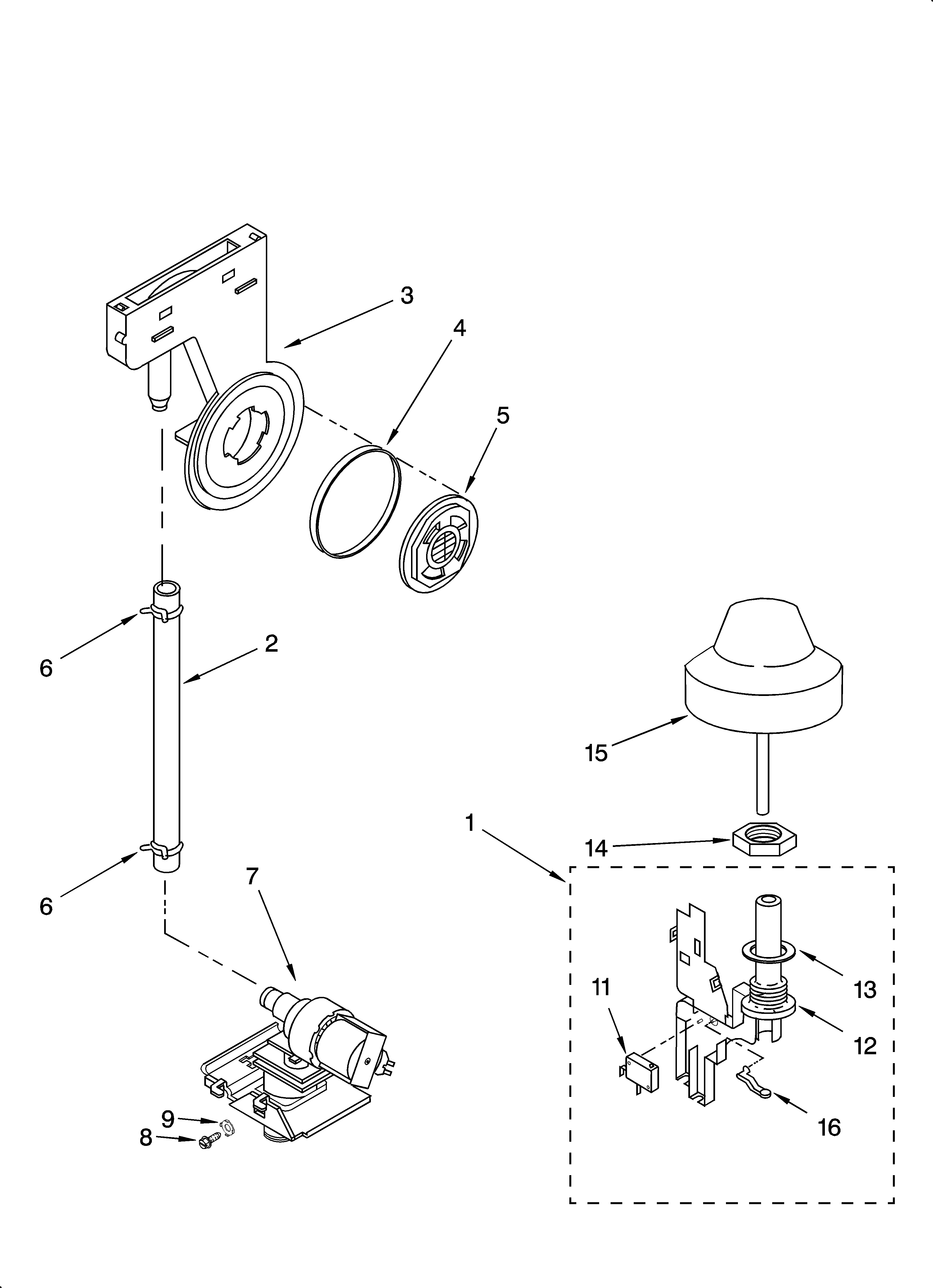 3
4
5
6
2
15
1
14
6
7
13
11
12
9
8
16