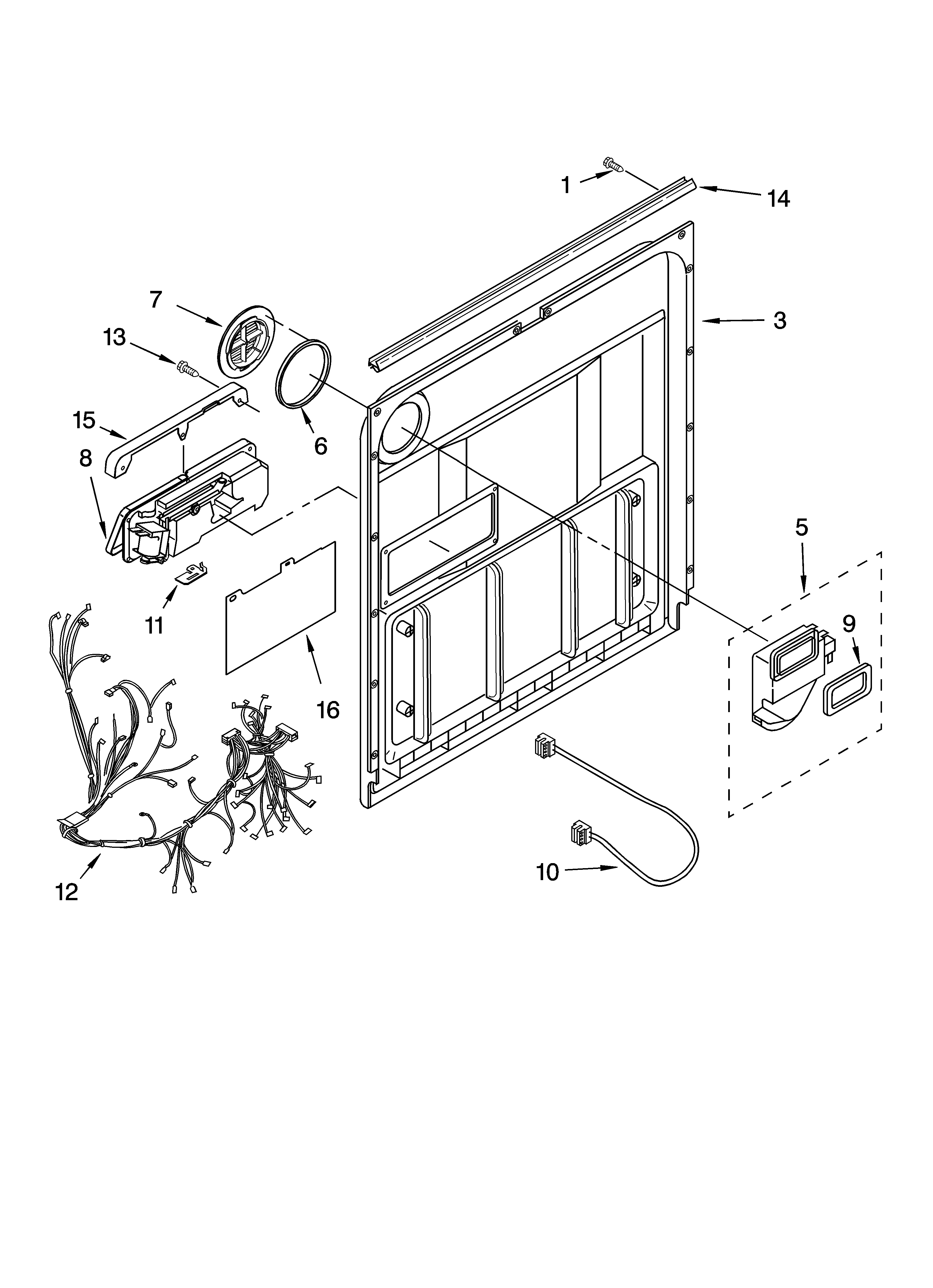 1
14
7
3
13
15
6
8
5
11
9
16
12
10