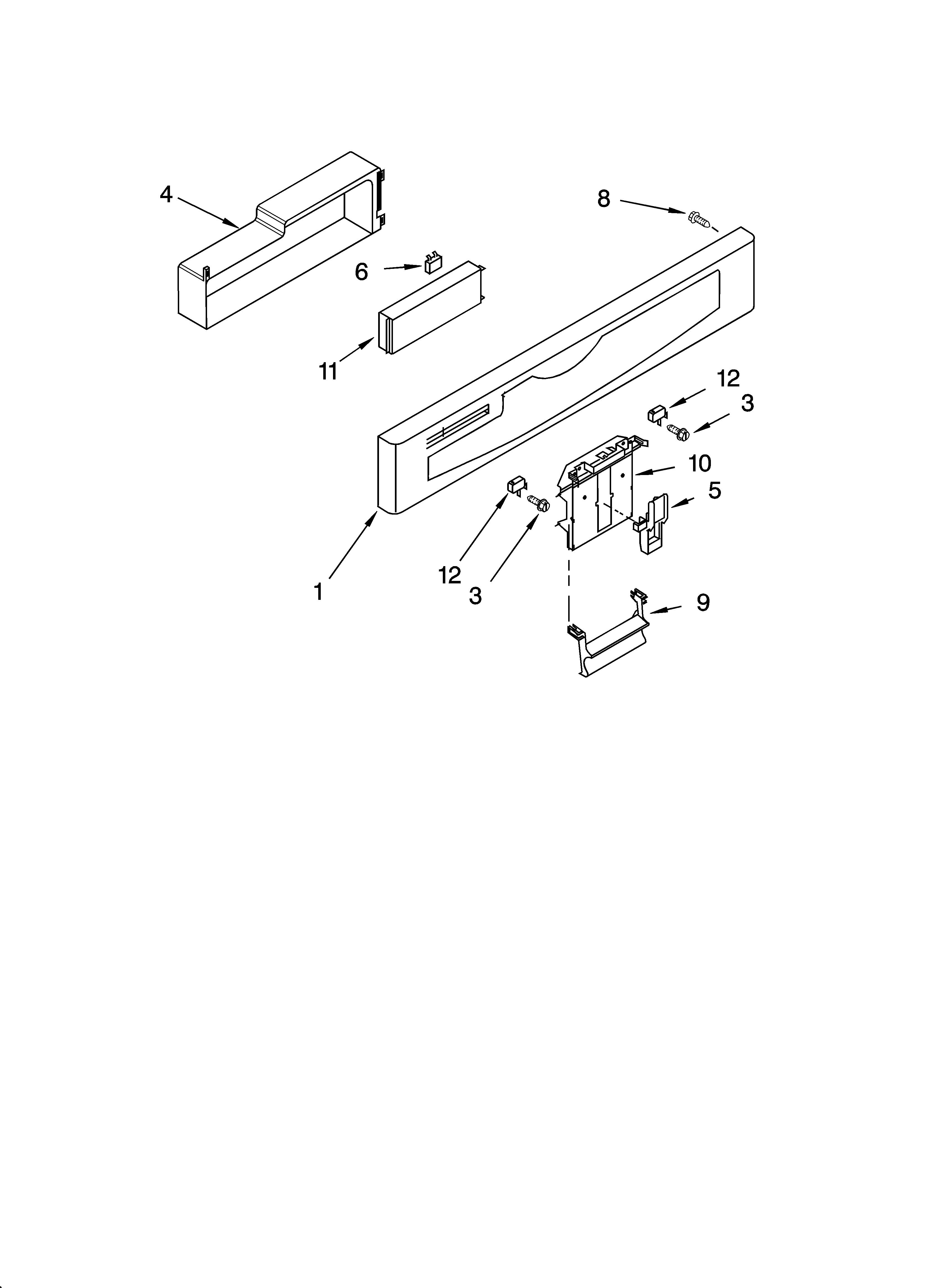 4
8
6
11
12
3
10
5
12
3
1
9