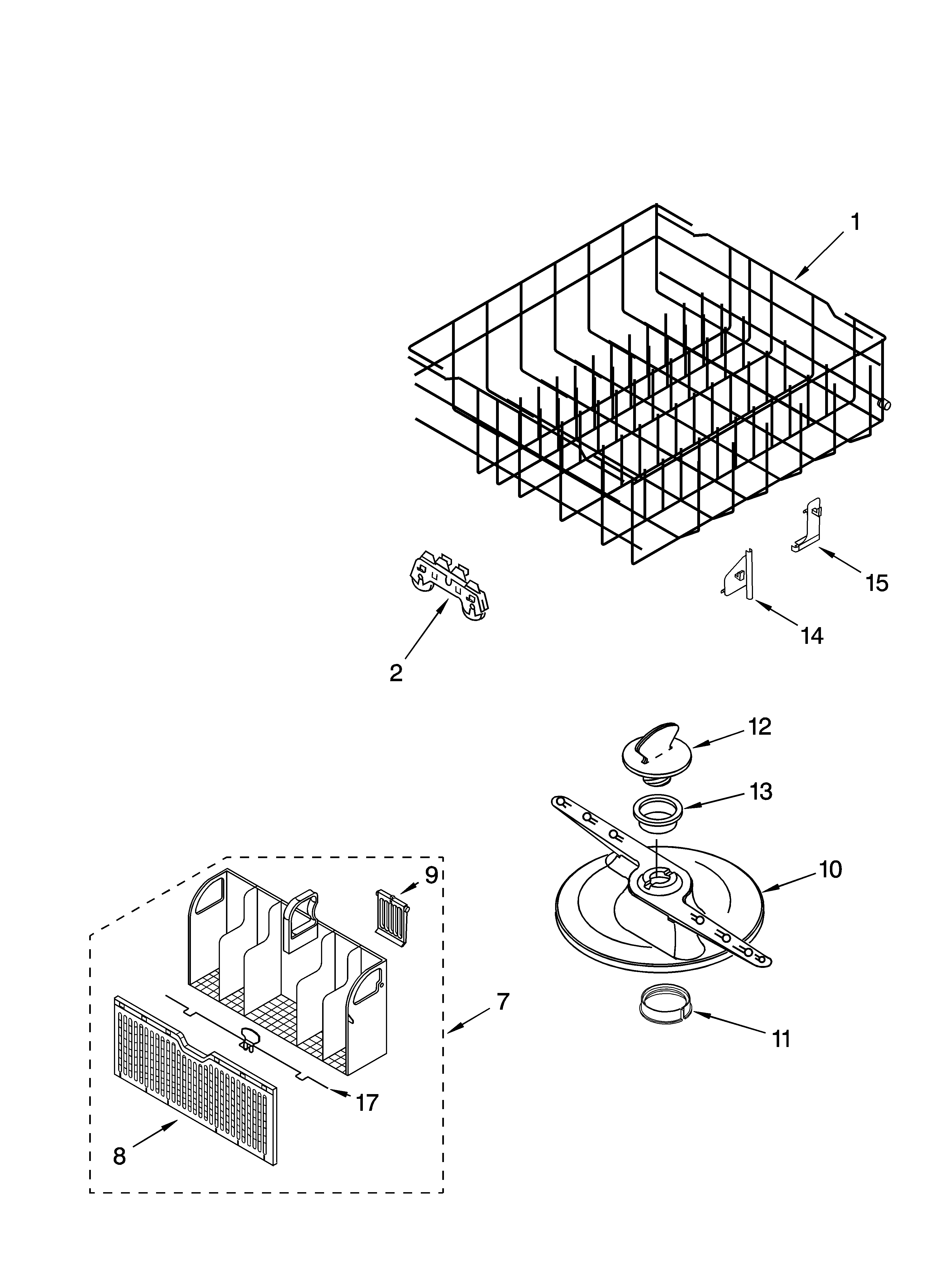 1

15

14

2

12

13

10

9

7

11

17

8