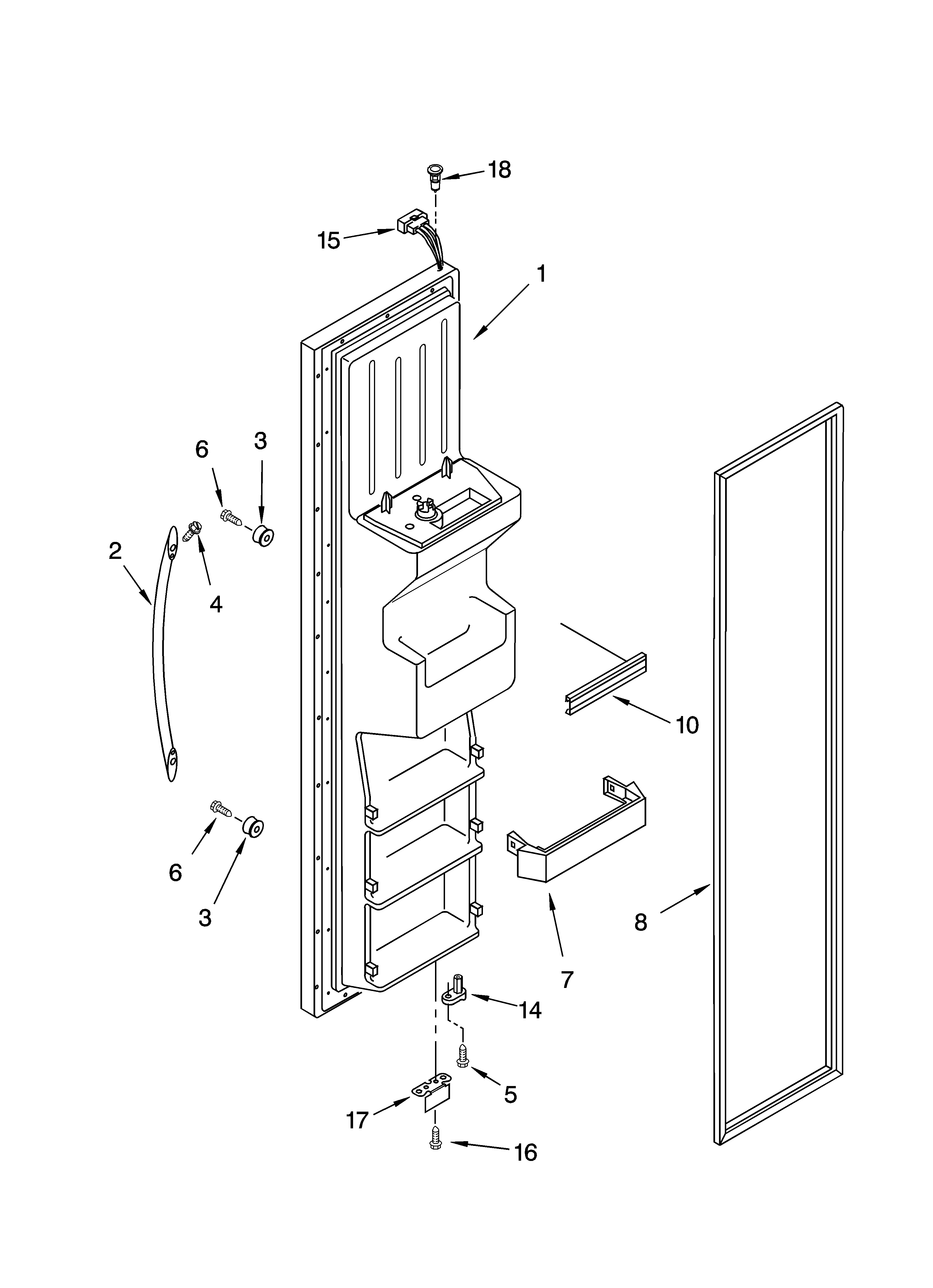 18
15
1
6
3
2
4
10
6
3
8
7
14
5
17
16