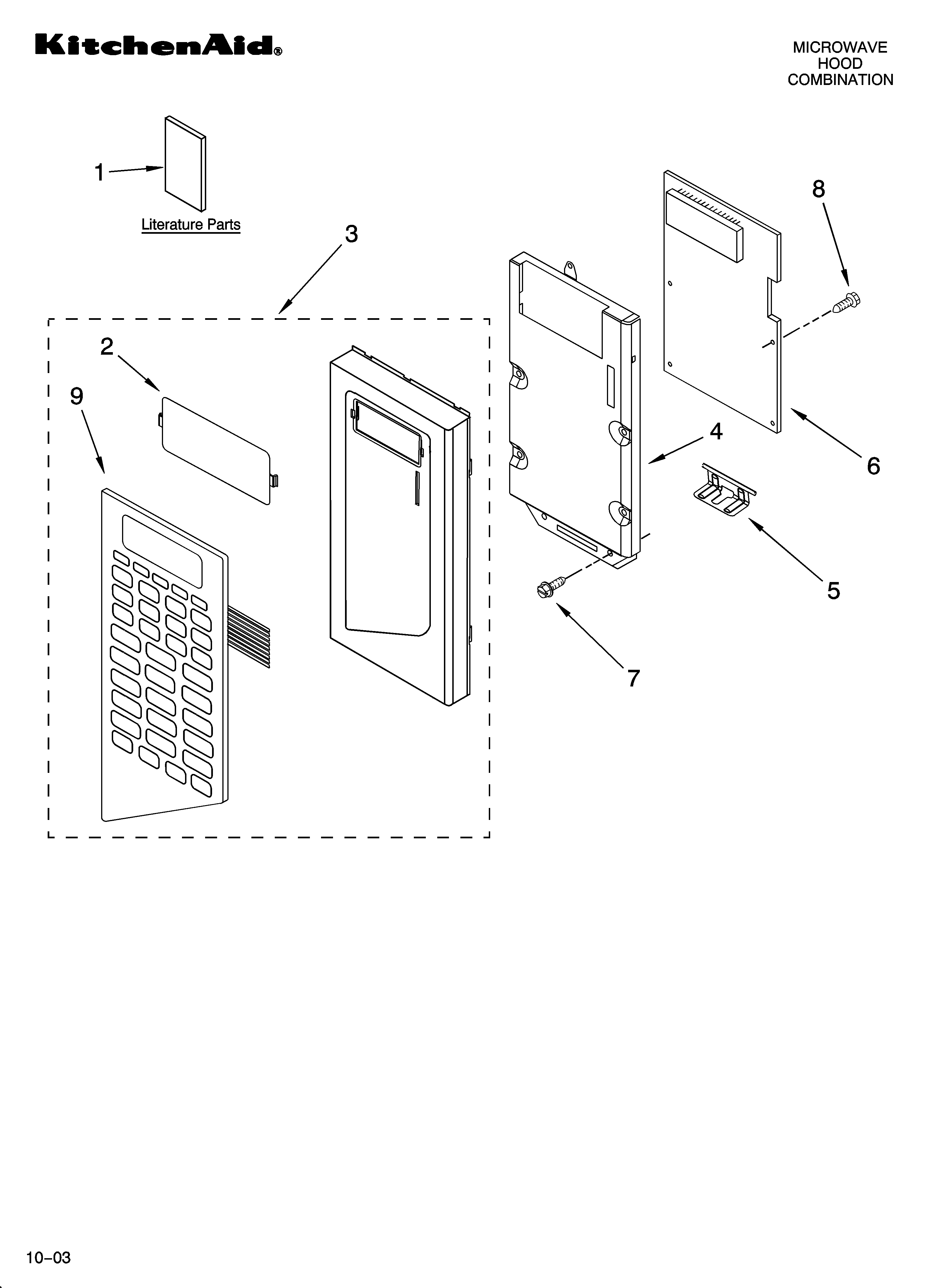 KitchenAid®

MICROWAVE
HOOD
COMBINATION

1

Literature Parts

3

8

2

9

4

6

5

7

10–03