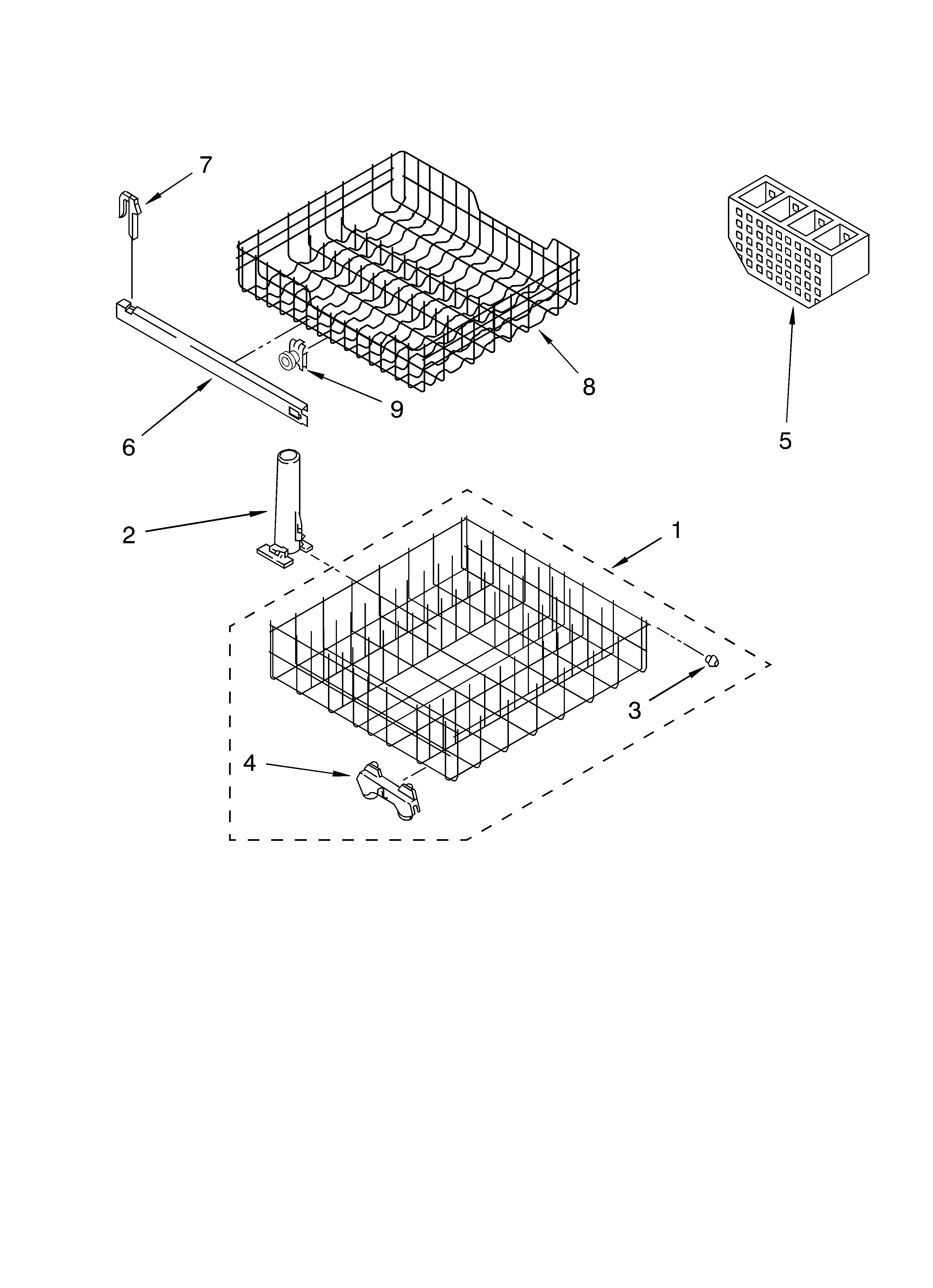 7

8

9

6

5

2

1

3

4