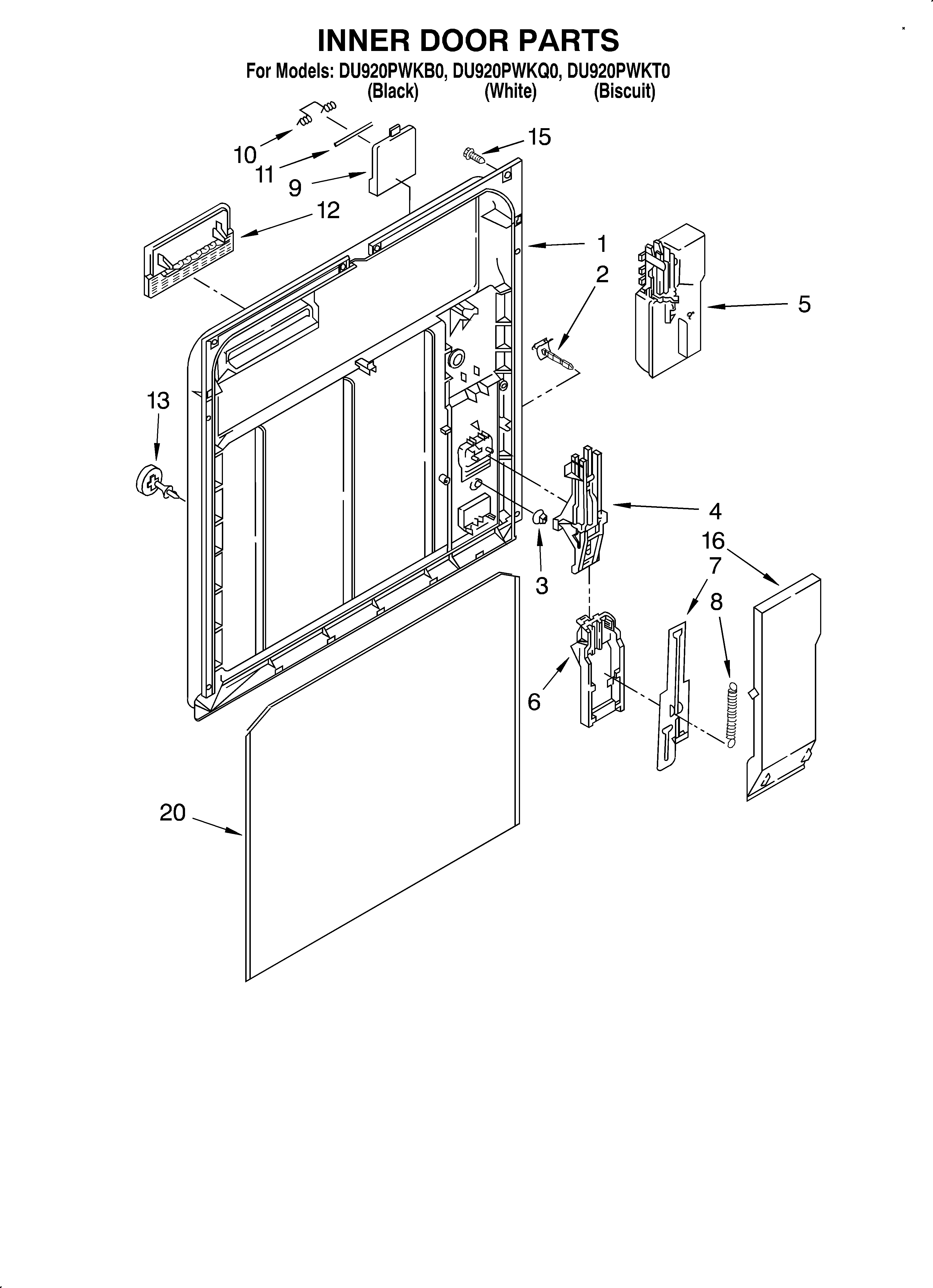 INNER DOOR PARTS
For Models: DU920PWKB0, DU920PWKQ0, DU920PWKT0
(Black) (White) (Biscuit)

10
11
9
15
12
1
2
5
13
4
16
7
8
3
6
20