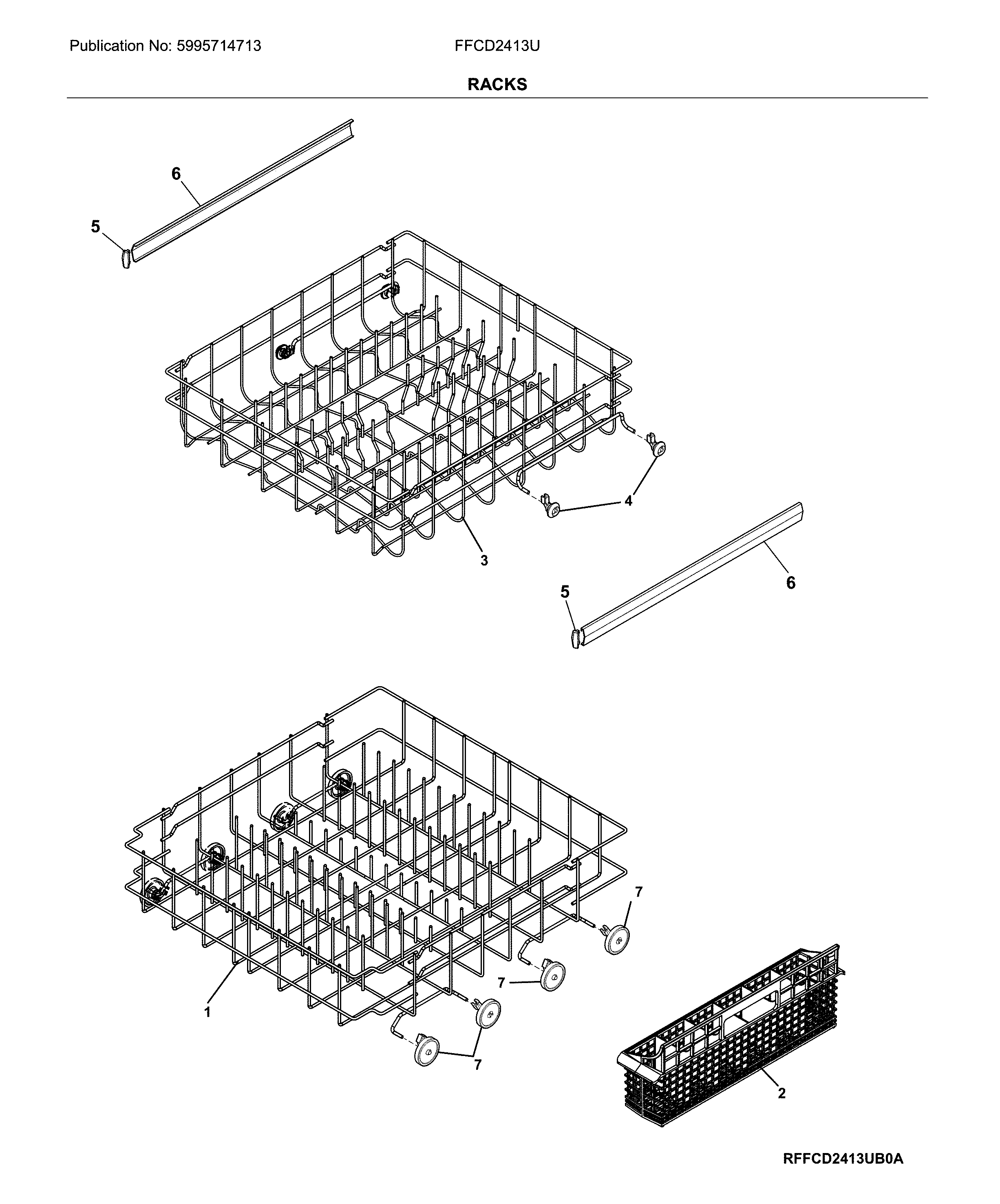 Publication No: 5995714713

FFCD2413U

RACKS

6

5

4

3

5

6

7

7

1

7

2

RFFCD2413UB0A