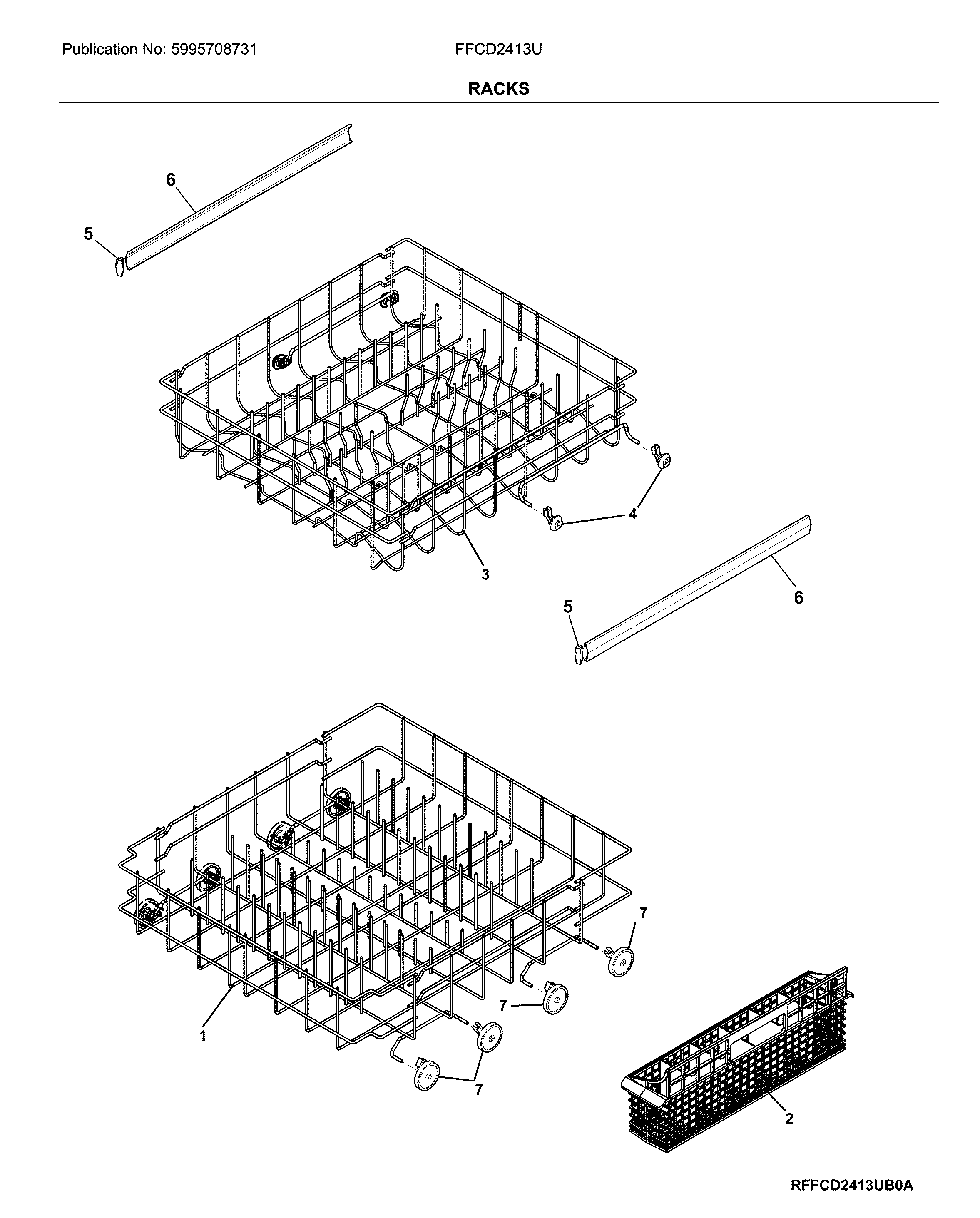 Publication No: 5995708731

FFCD2413U

RACKS

6

5

4

3

5

6

7

7

1

7

2

RFFCD2413UB0A