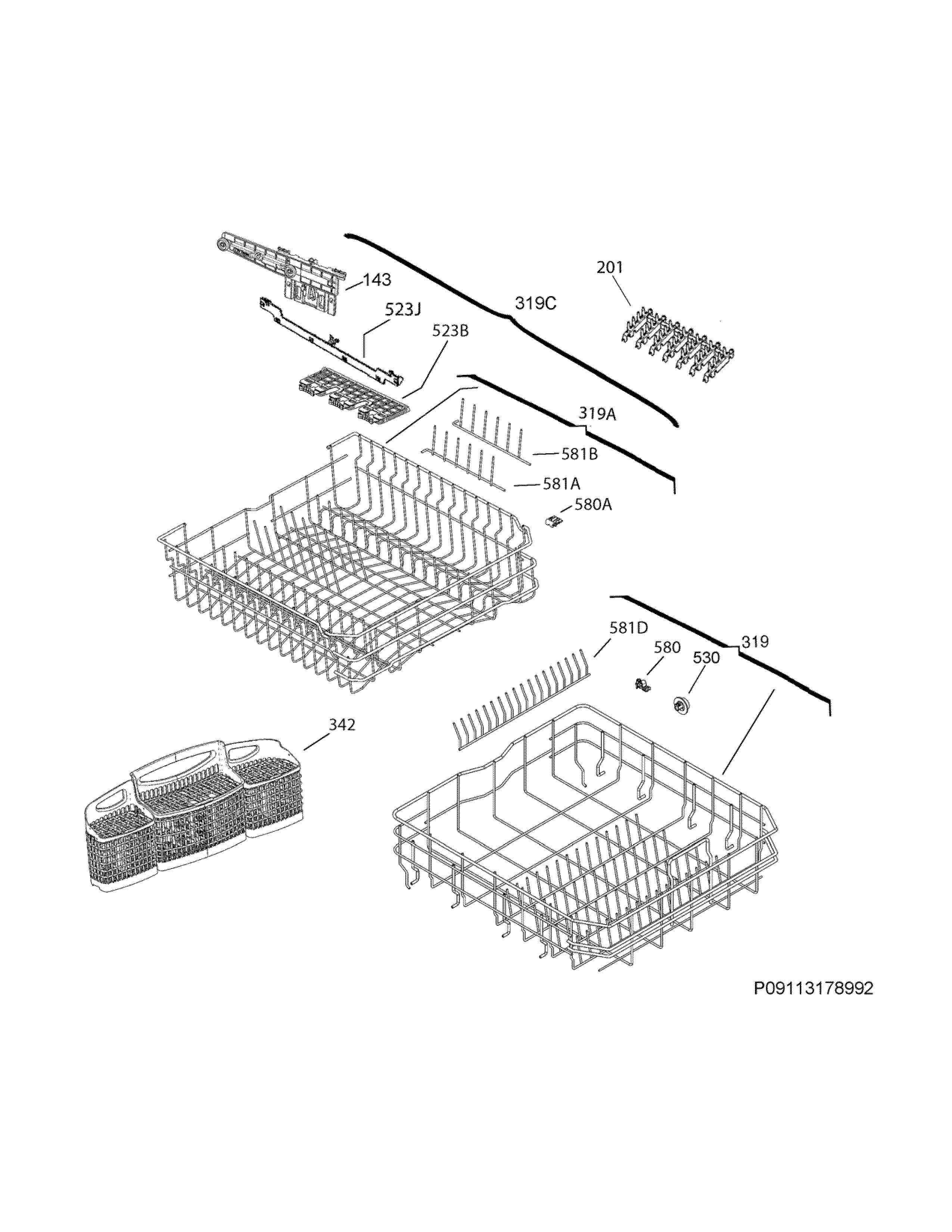 143
523J
523B
319C
201
319A
581B
581A
580A
581D
580
530
319
342
P09113178992