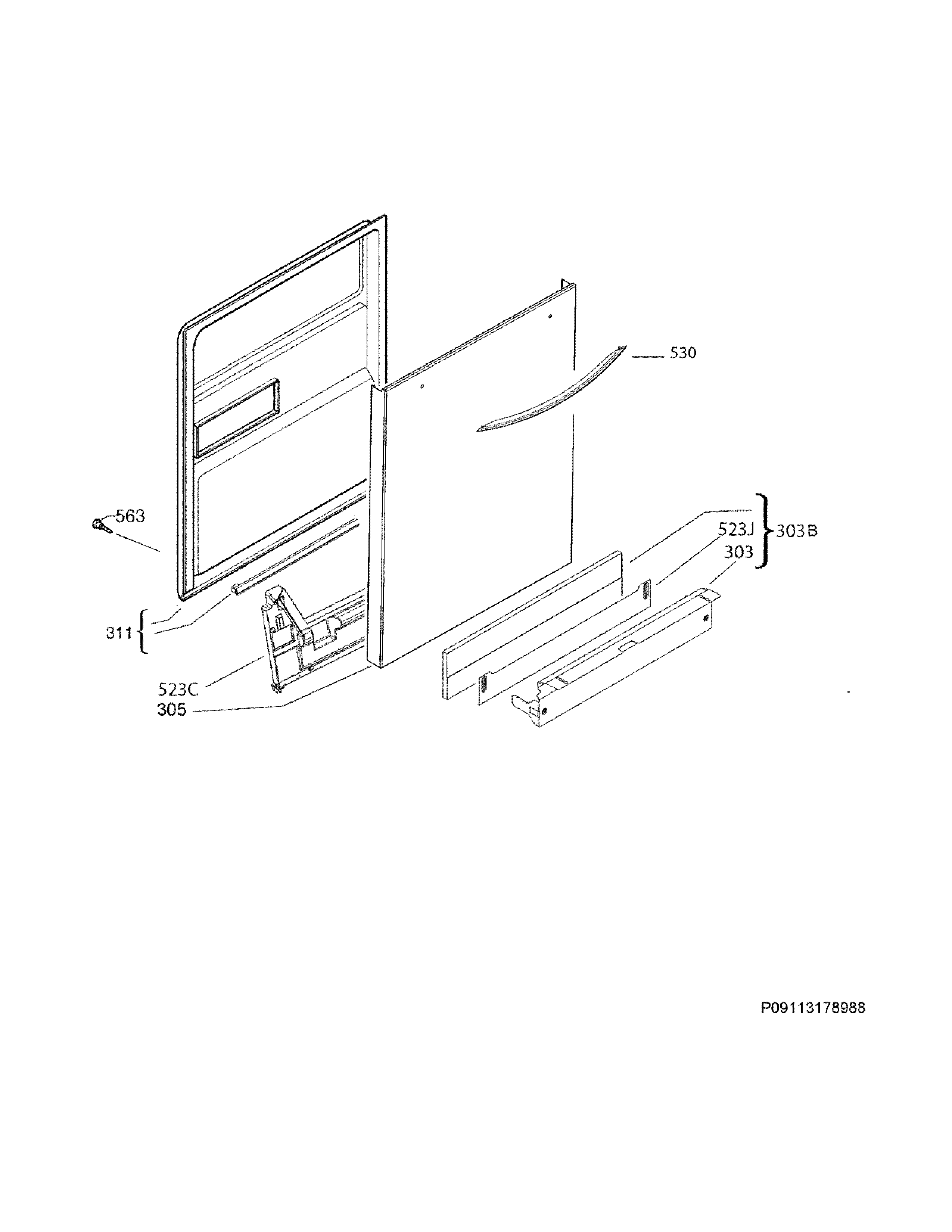 530

563

523J
303B
303

311

523C
305

P09113178988