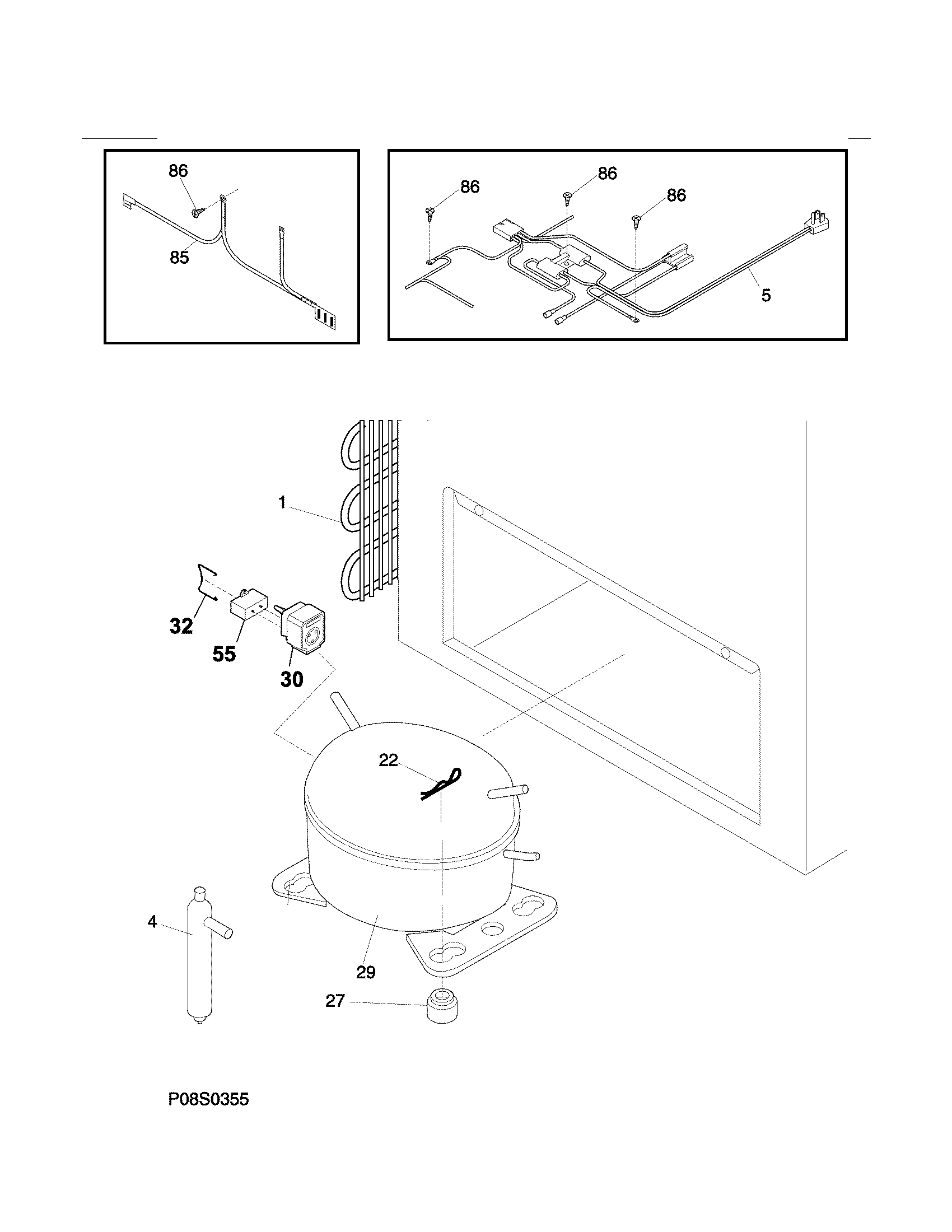 86
85

86
86
86
5

1
32
55
30
22
4
29
27

P08S0355