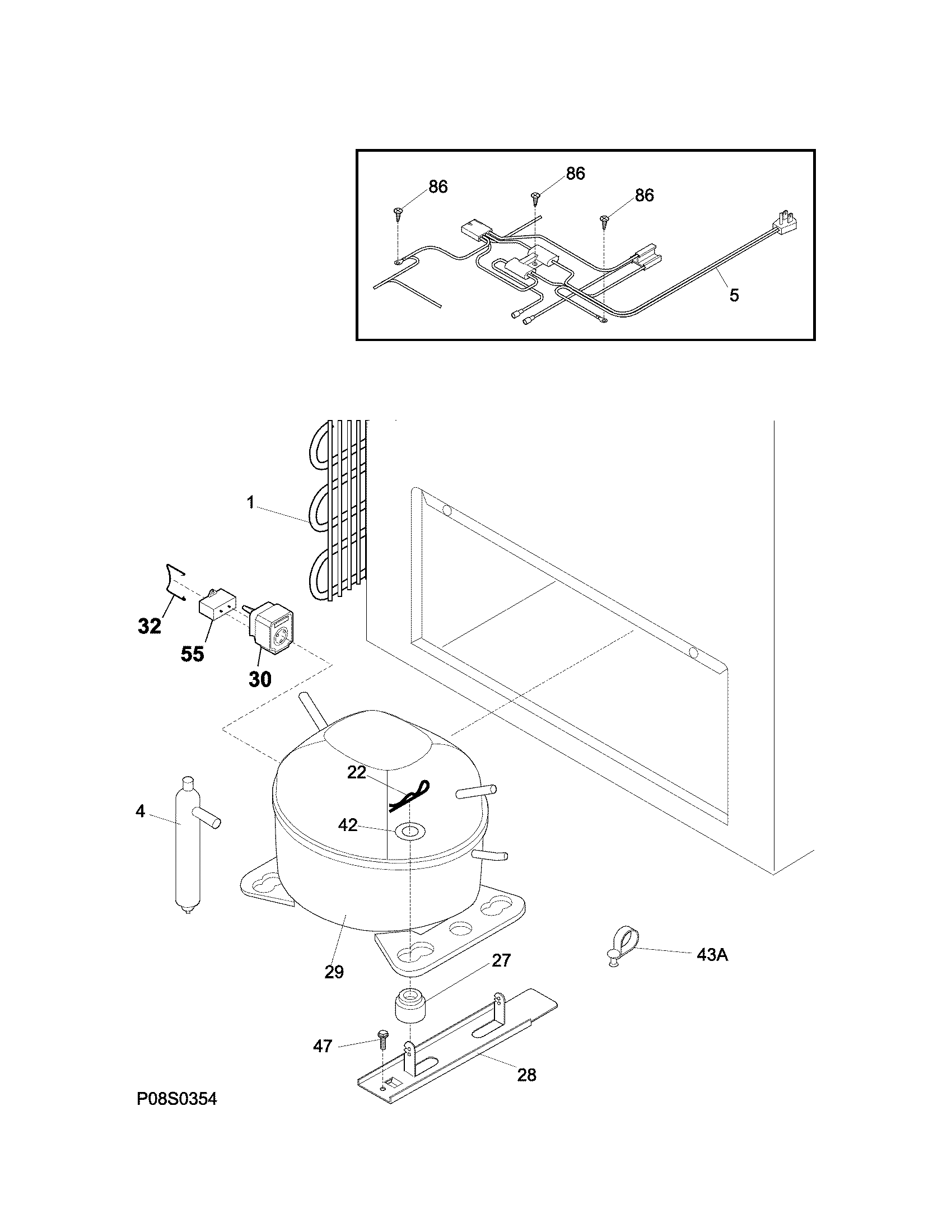 86
86
86
5

1
32
55
30
22
42
4
29
27
43A
47
28
P08S0354