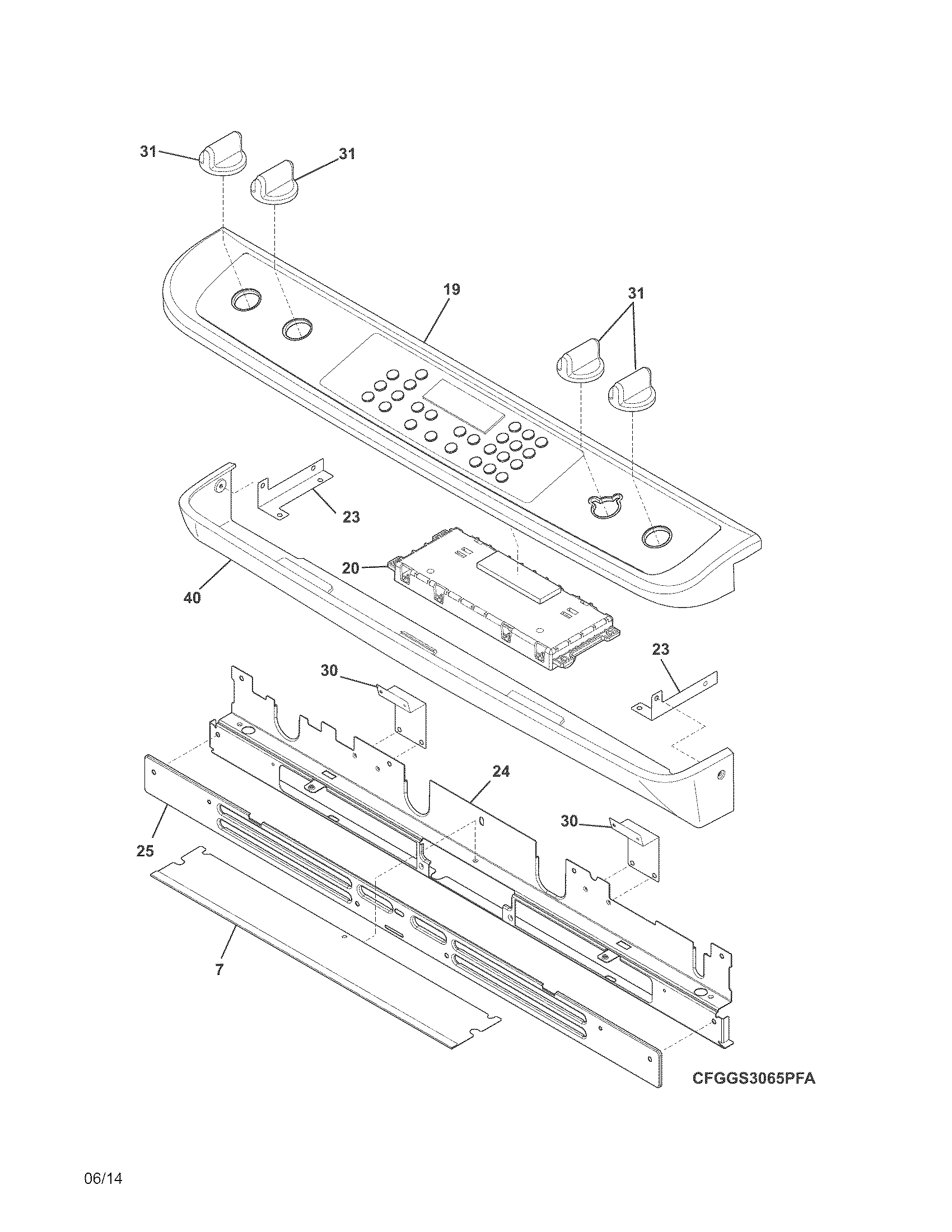 31
31
19
31
23
20
40
23
30
24
30
25
7
CFGGS3065PFA

06/14