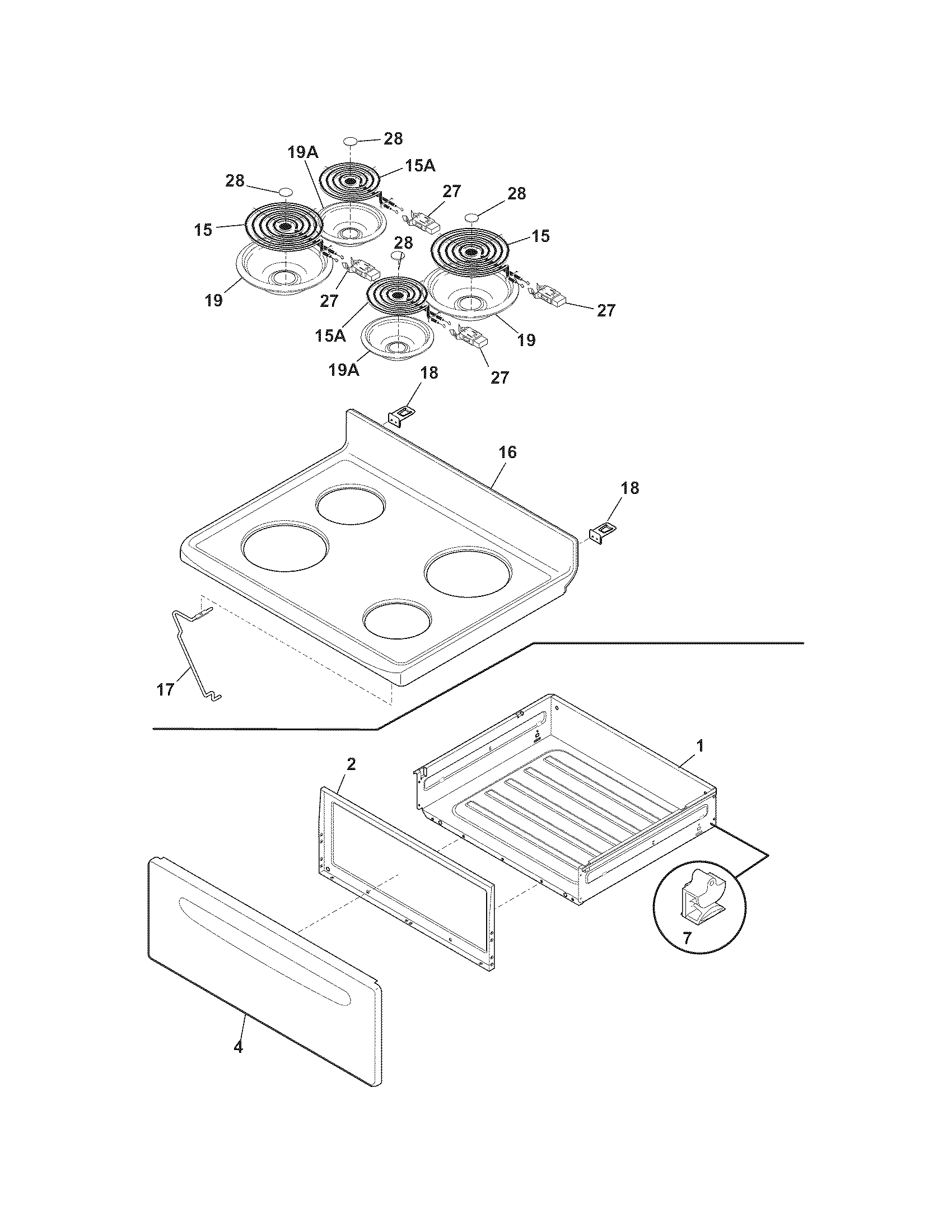 28
19A
15A
28
27
28
15
15
28
19
27
27
15A
19
19A
27
18
16
18
17
1
2
7
4