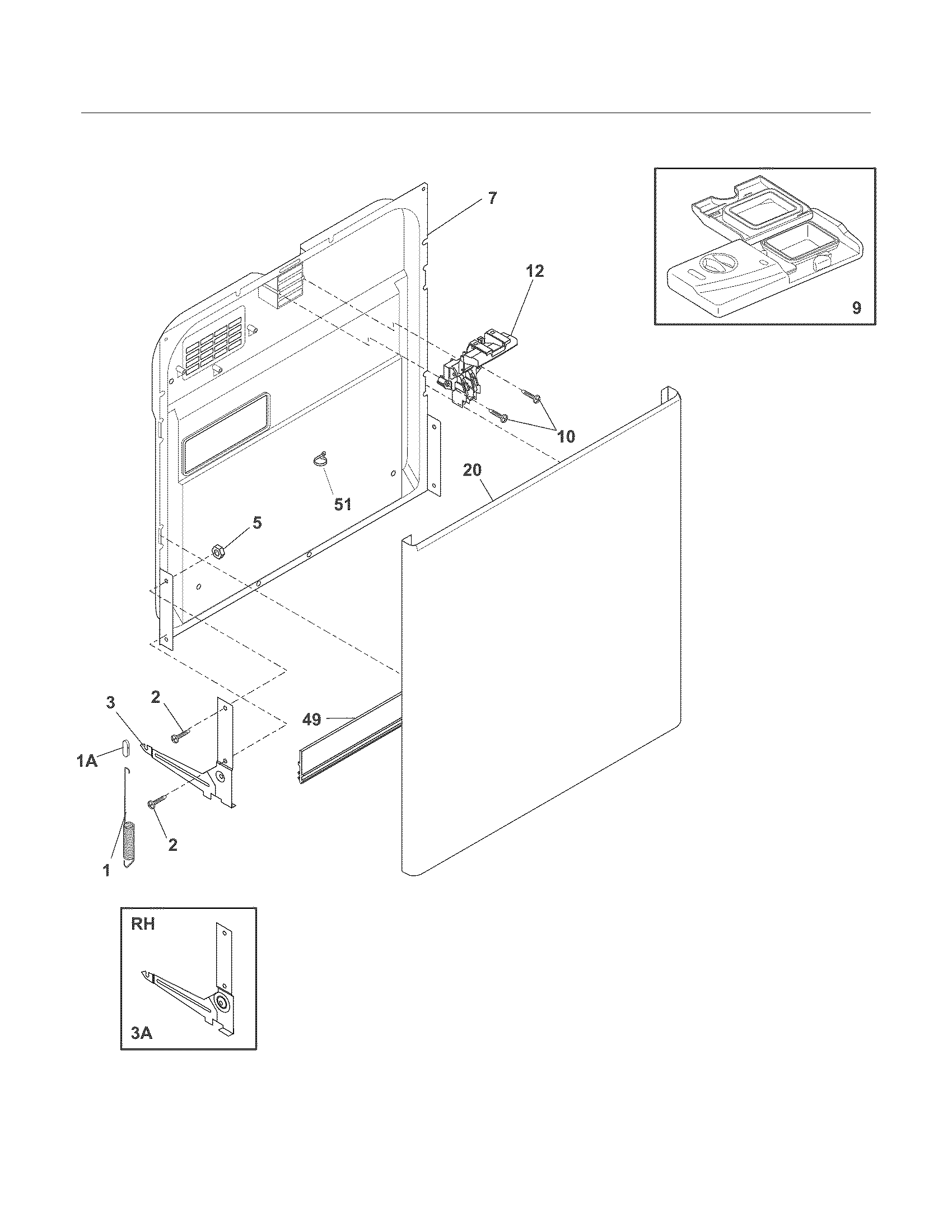 7
12
9
10
20
51
5
3
2
49
1A
2
1
RH
3A