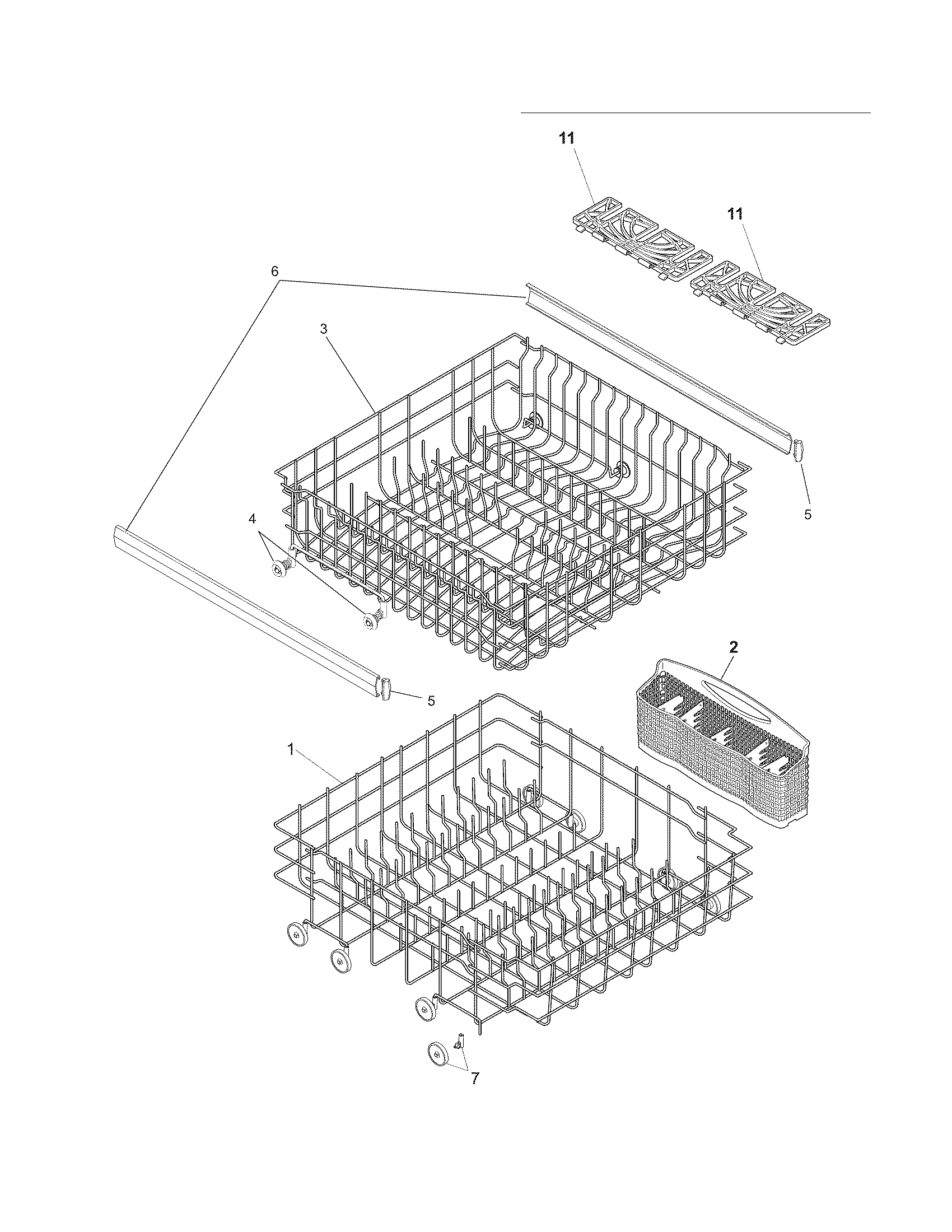 11
11
6
3
5
4
2
5
1
7